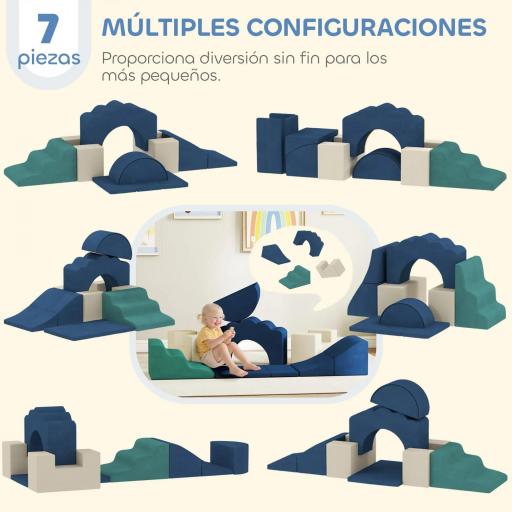 7
piezas

MÚLTIPLES CONFIGURACIONES

Proporciona diversión sin fin para los más pequeños.