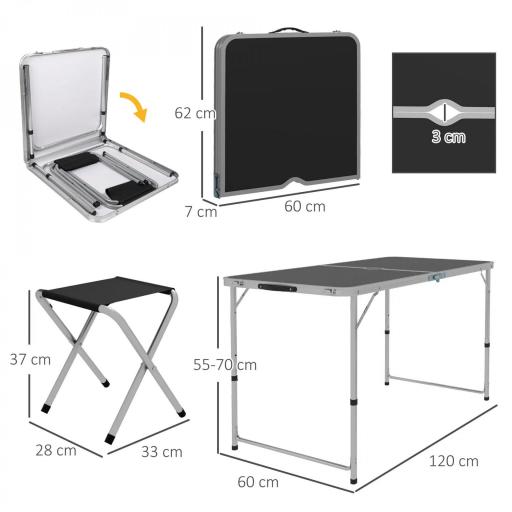 62 cm

7 cm

60 cm

3 cm

37 cm

28 cm

33 cm

55-70 cm

60 cm

120 cm