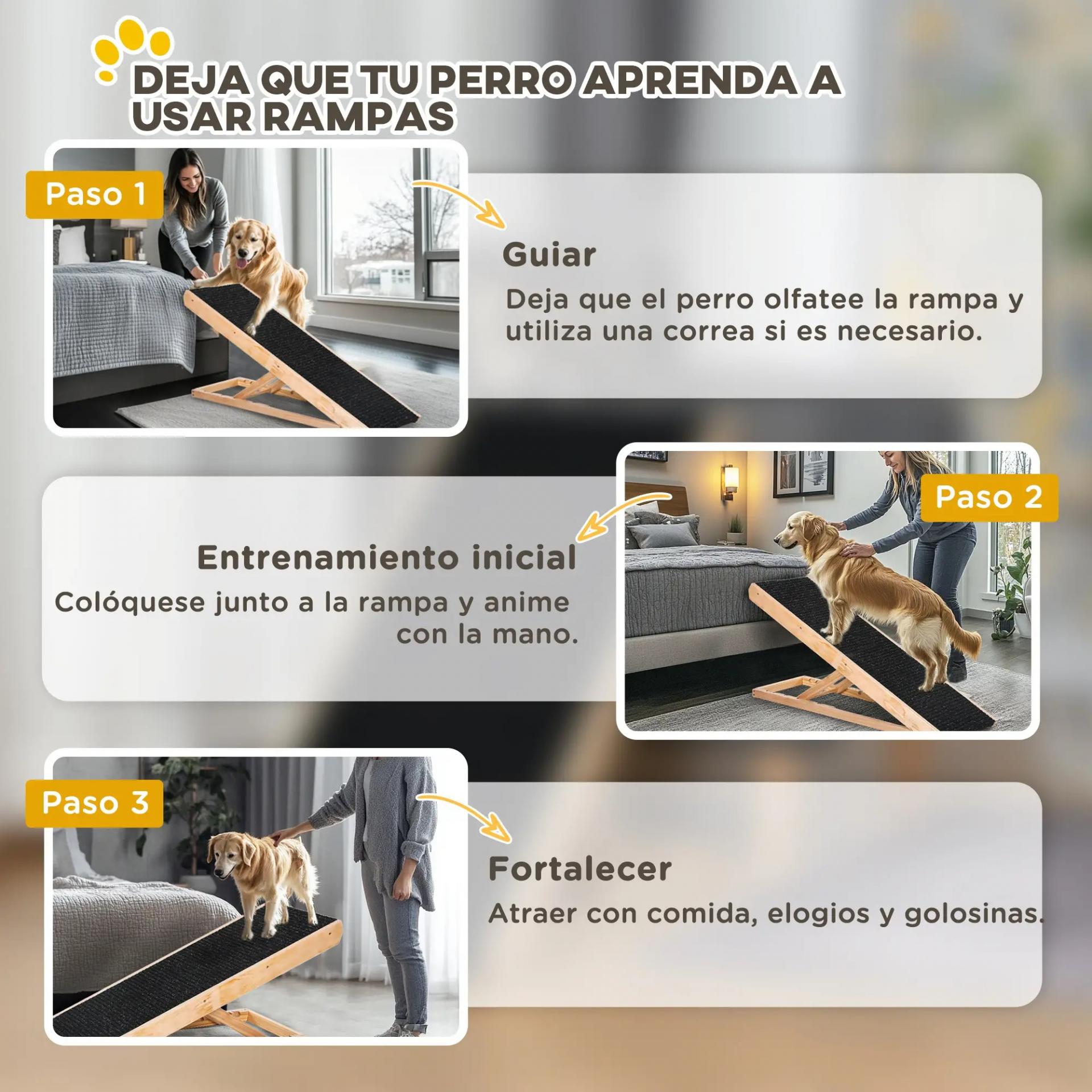 DEJA QUE TU PERRO APRENDA A USAR RAMPAS

Paso 1

Guiar

Deja que el perro olfatee la rampa y utiliza una correa si es necesario.

Paso 2

Entrenamiento inicial

Colóquese junto a la rampa y anime con la mano.

Paso 3

Fortalecer

Atraer con comida, elogios y golosinas.