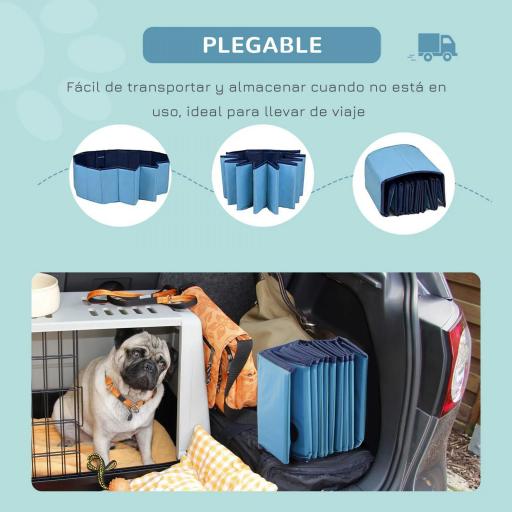 PLEGABLE

Fácil de transportar y almacenar cuando no está en uso, ideal para llevar de viaje