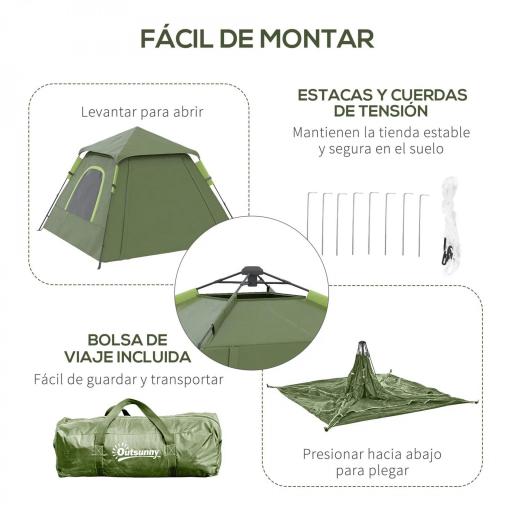 FÁCIL DE MONTAR

Levantar para abrir

ESTACAS Y CUERDAS DE TENSIÓN

Mantienen la tienda estable y segura en el suelo

BOLSA DE VIAJE INCLUIDA

Fácil de guardar y transportar

Outsunny

Presionar hacia abajo para plegar