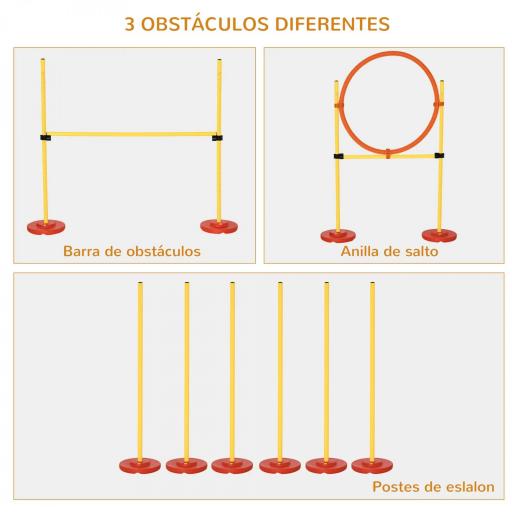 3 OBSTÁCULOS DIFERENTES

Barra de obstáculos

Anilla de salto

Postes de eslalon