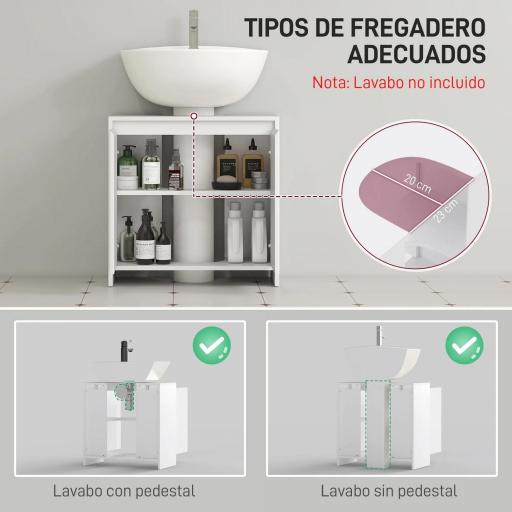 TIPOS DE FREGADERO ADECUADOS

Nota: Lavabo no incluido

20 cm

23 cm

Lavabo con pedestal

Lavabo sin pedestal