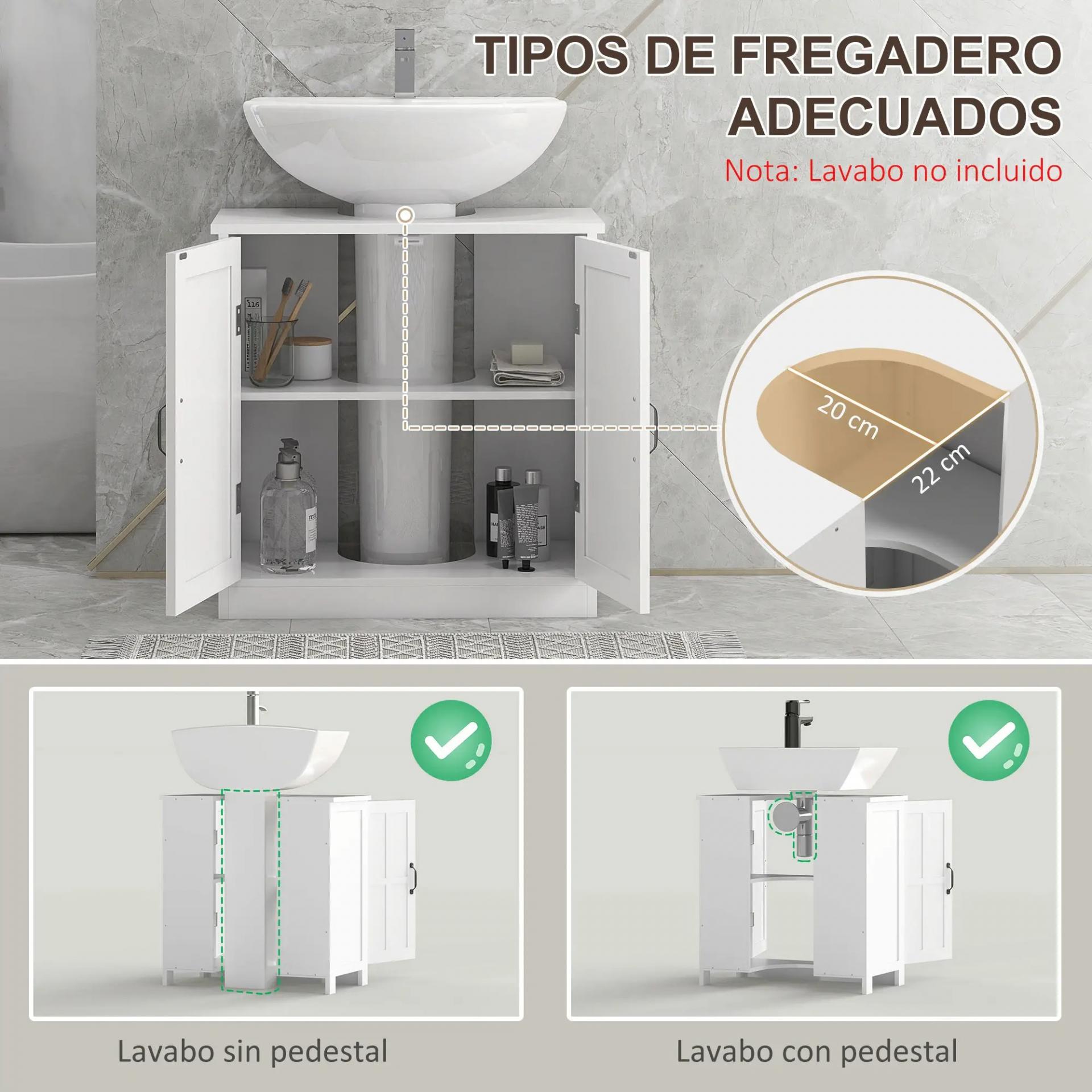 TIPOS DE FREGADERO ADECUADOS

Nota: Lavabo no incluido

20 cm

22 cm

Lavabo sin pedestal

Lavabo con pedestal