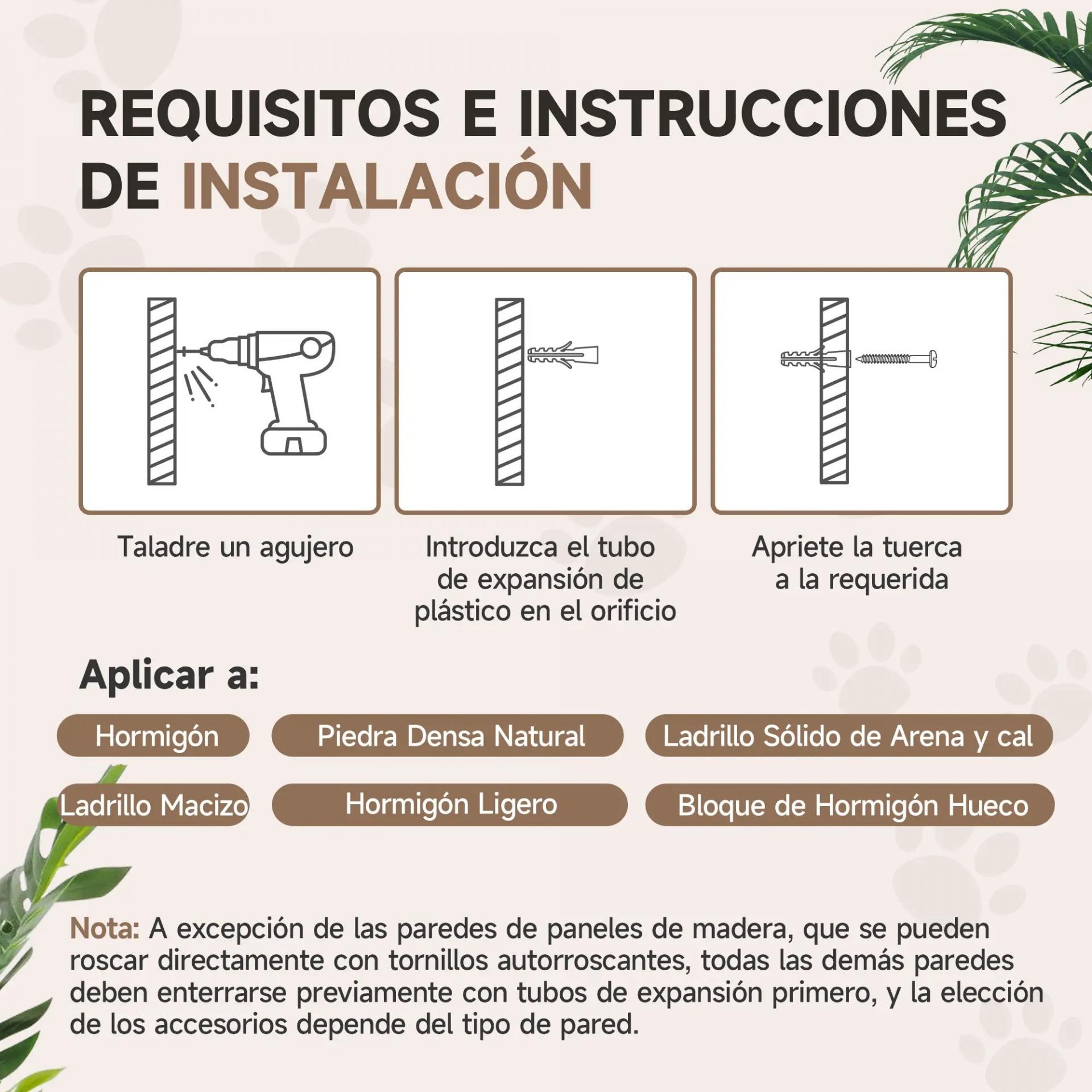 REQUISITOS E INSTRUCCIONES DE INSTALACIÓN

Taladre un agujero

Introduzca el tubo de expansión de plástico en el orificio

Apriete la tuerca a la requerida

Aplicar a:

Hormigón

Piedra Densa Natural

Ladrillo Sólido de Arena y cal

Ladrillo Macizo

Hormigón Ligero

Bloque de Hormigón Hueco

Nota: A excepción de las paredes de paneles de madera, que se pueden roscar directamente con tornillos autorroscantes, todas las demás paredes deben enterrarse previamente con tubos de expansión primero, y la elección de los accesorios depende del tipo de pared.