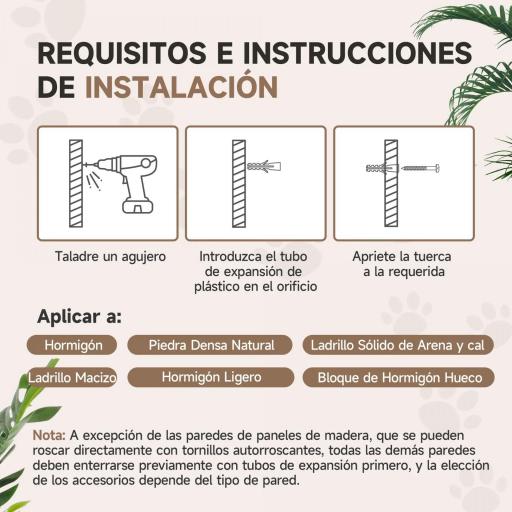 REQUISITOS E INSTRUCCIONES DE INSTALACIÓN

Taladre un agujero

Introduzca el tubo de expansión de plástico en el orificio

Apriete la tuerca a la requerida

Aplicar a:

Hormigón

Piedra Densa Natural

Ladrillo Sólido de Arena y cal

Ladrillo Macizo

Hormigón Ligero

Bloque de Hormigón Hueco

Nota: A excepción de las paredes de paneles de madera, que se pueden roscar directamente con tornillos autorroscantes, todas las demás paredes deben enterrarse previamente con tubos de expansión primero, y la elección de los accesorios depende del tipo de pared.