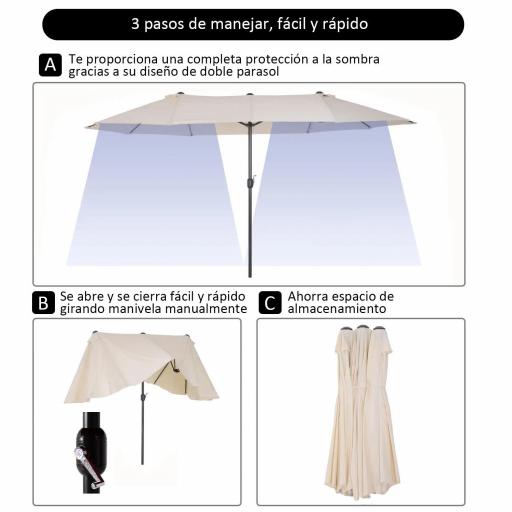 3 pasos de manejar, fácil y rápido

A Te proporciona una completa protección a la sombra gracias a su diseño de doble parasol

B Se abre y se cierra fácil y rápido girando manivela manualmente

C Ahorra espacio de almacenamiento