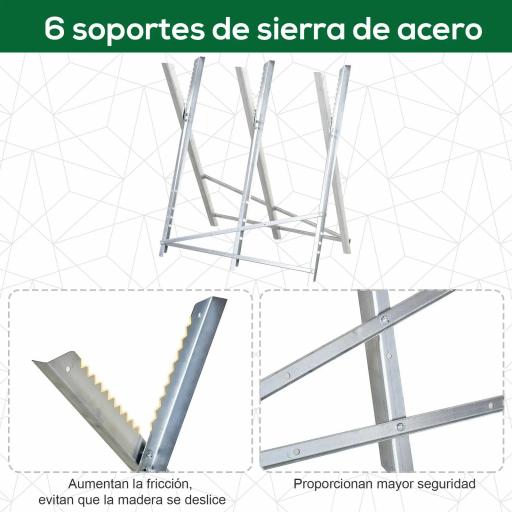 6 soportes de sierra de acero

Aumentan la fricción, evitan que la madera se deslice

Proporcionan mayor seguridad