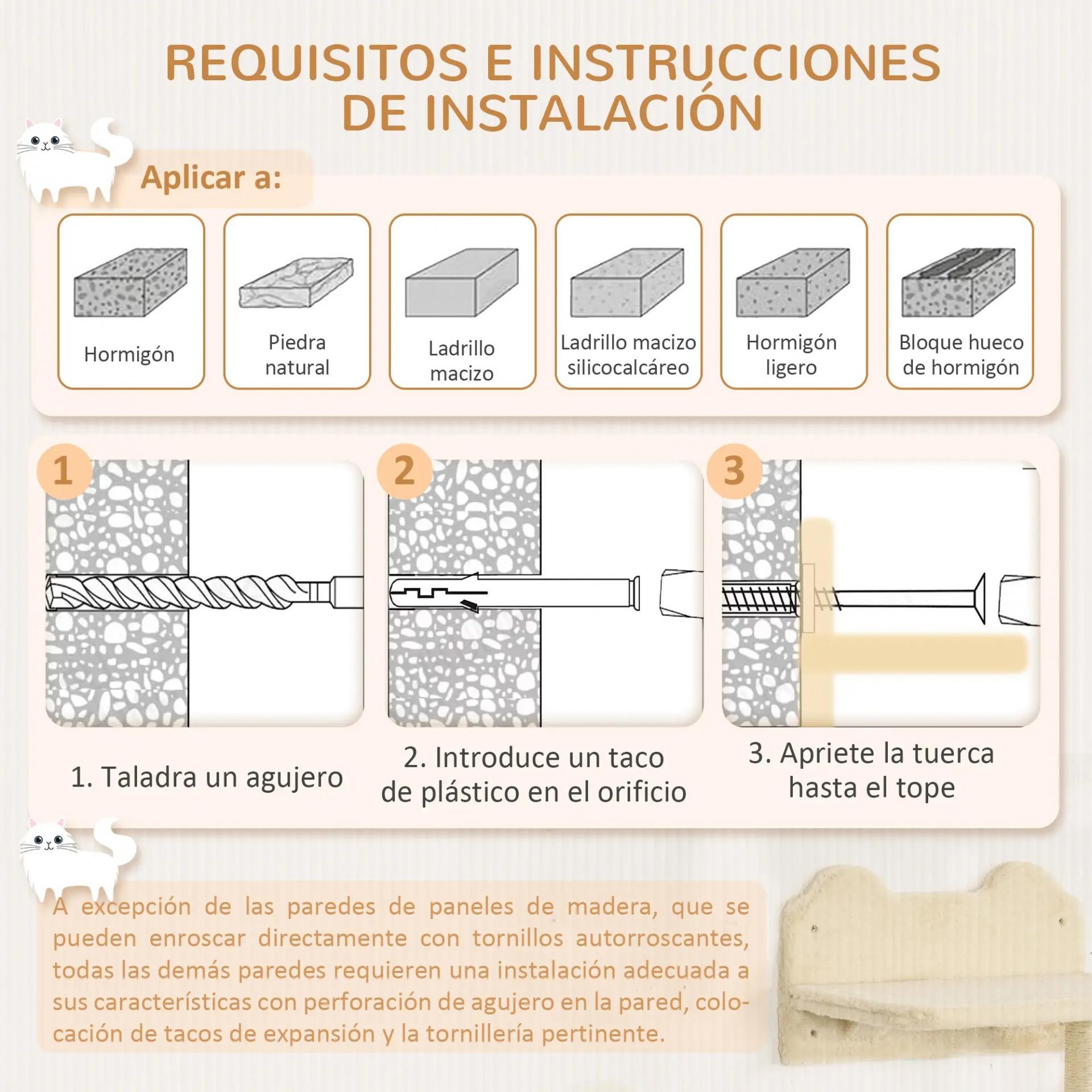 REQUISITOS E INSTRUCCIONES DE INSTALACIÓN

Aplicar a:

Hormigón

Piedra natural

Ladrillo macizo

Ladrillo macizo silicocalcáreo

Hormigón ligero

Bloque hueco de hormigón

1

2

3

1. Taladra un agujero

2. Introduce un taco de plástico en el orificio

3. Apriete la tuerca hasta el tope

A excepción de las paredes de paneles de madera, que se pueden enroscar directamente con tornillos autorroscantes, todas las demás paredes requieren una instalación adecuada a sus características con perforación de agujero en la pared, colocación de tacos de expansión y la tornillería pertinente.