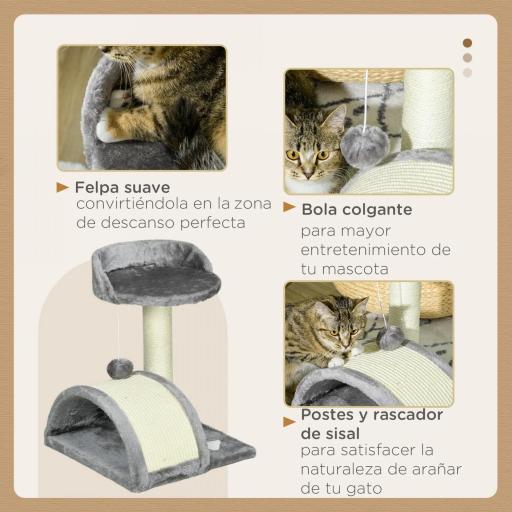 Felpa suave
convirtiéndola en la zona de descanso perfecta

Bola colgante
para mayor entretenimiento de tu mascota

Postes y rascador de sisal
para satisfacer la naturaleza de arañar de tu gato