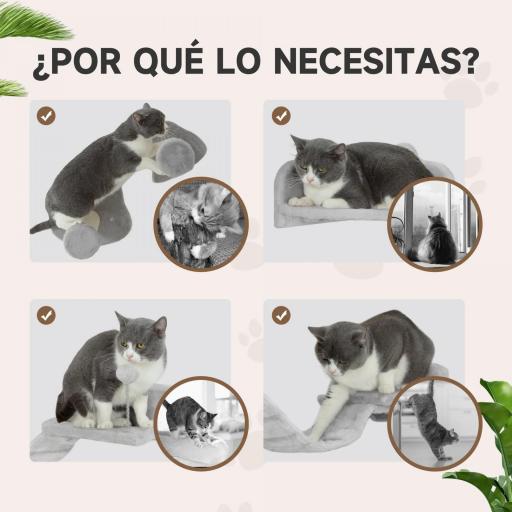 ¿POR QUÉ LO NECESITAS?