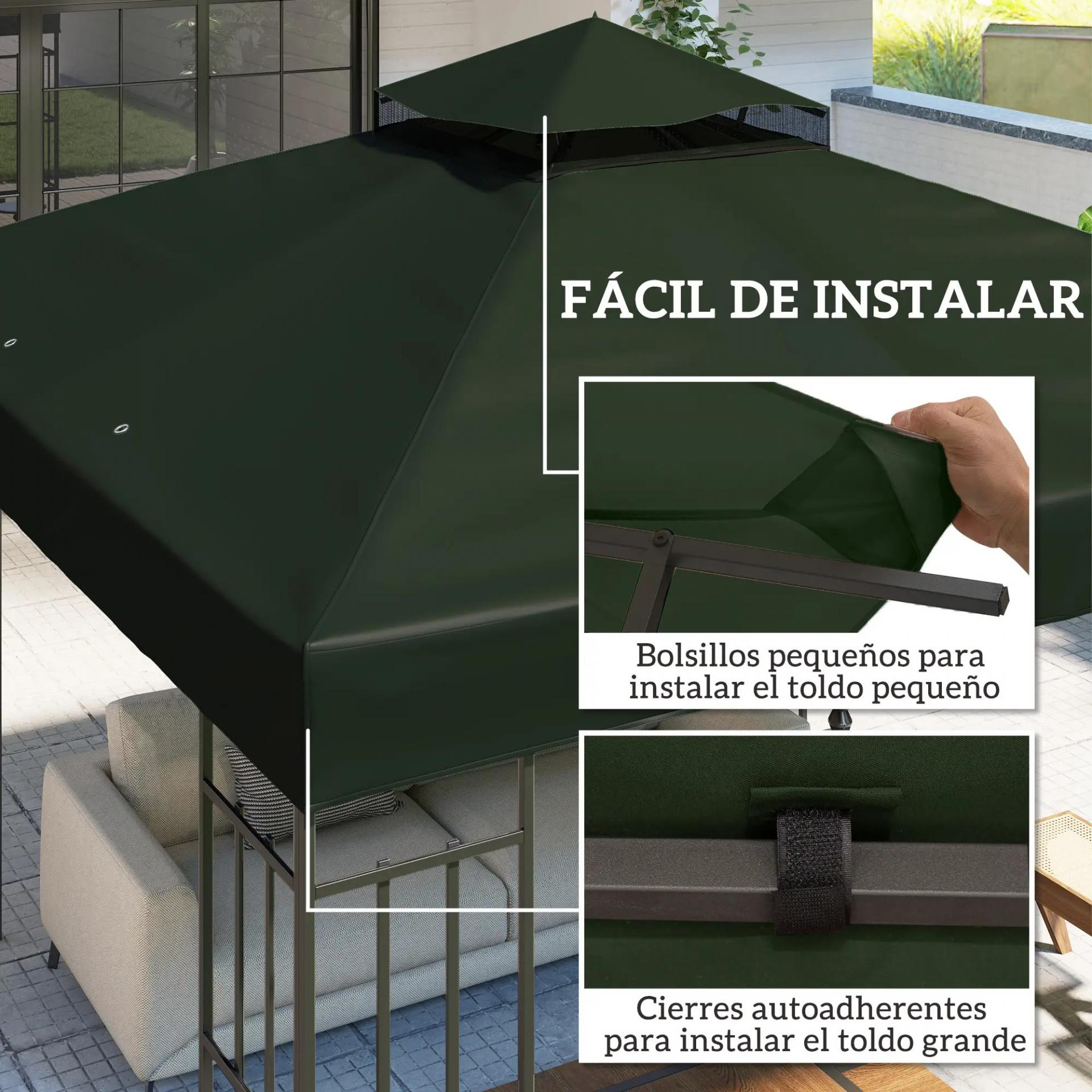 FÁCIL DE INSTALAR

Bolsillos pequeños para instalar el toldo pequeño

Cierres autoadherentes para instalar el toldo grande