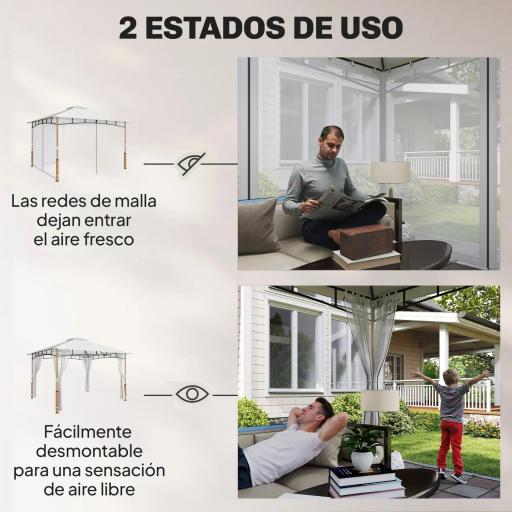 2 ESTADOS DE USO

Las redes de malla dejan entrar el aire fresco

Fácilmente desmontable para una sensación de aire libre