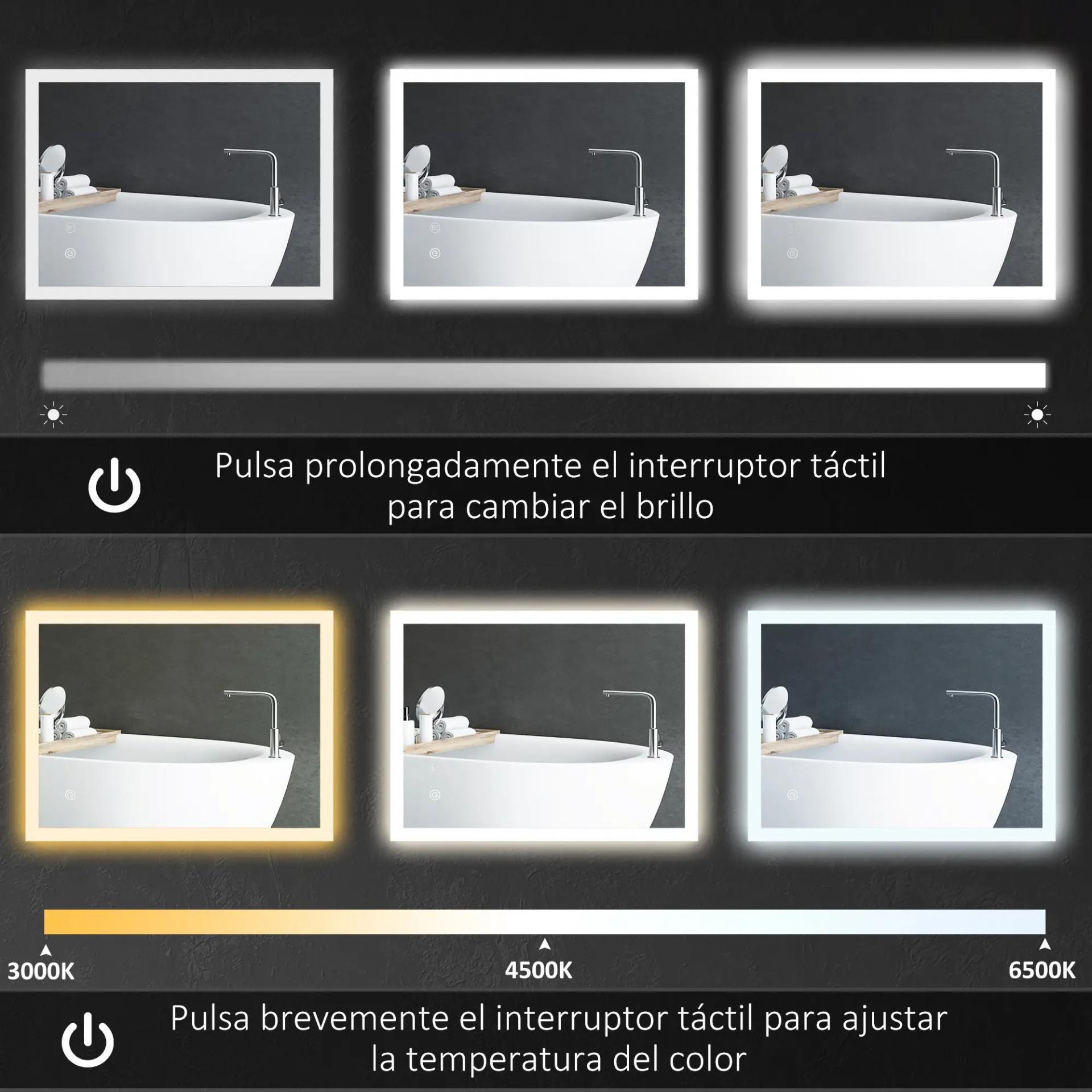 Pulsa prolongadamente el interruptor táctil para cambiar el brillo

3000K

4500K

6500K

Pulsa brevemente el interruptor táctil para ajustar la temperatura del color