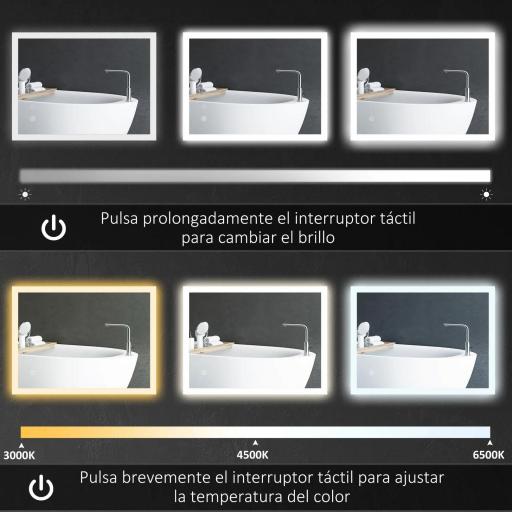 Pulsa prolongadamente el interruptor táctil para cambiar el brillo

3000K
4500K
6500K

Pulsa brevemente el interruptor táctil para ajustar la temperatura del color