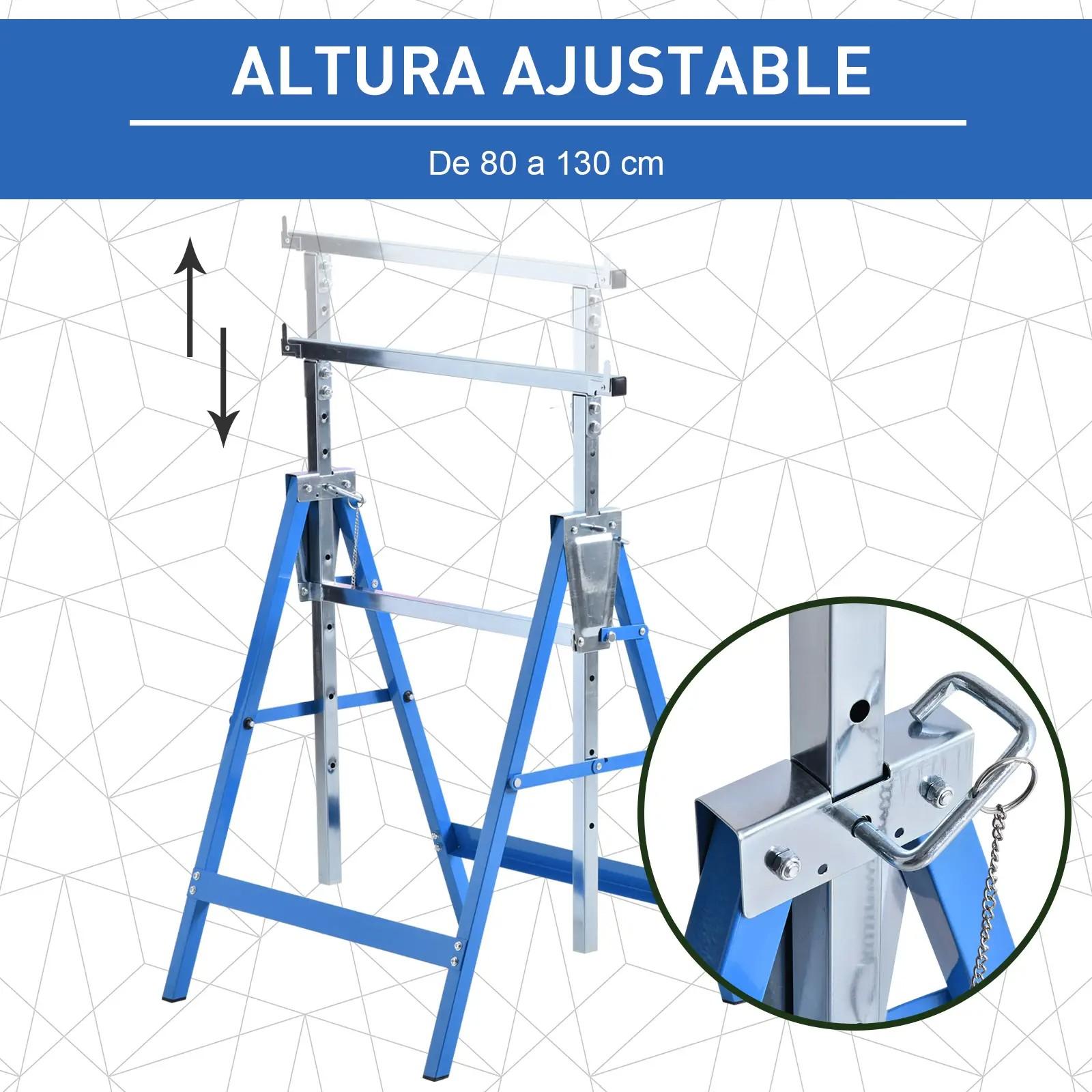 ALTURA AJUSTABLE

De 80 a 130 cm