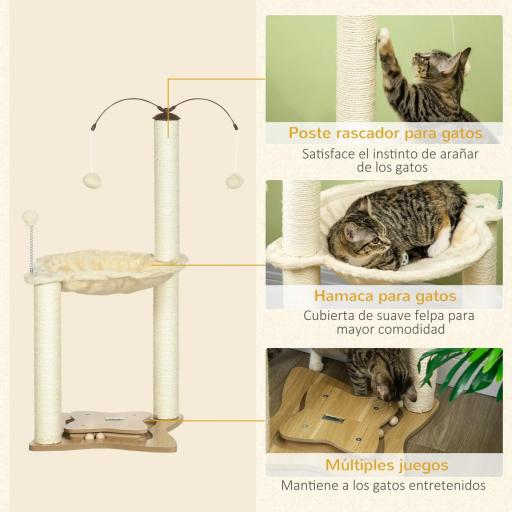 Poste rascador para gatos

Satisface el instinto de arañar de los gatos

Hamaca para gatos

Cubierta de suave felpa para mayor comodidad

Múltiples juegos

Mantiene a los gatos entretenidos