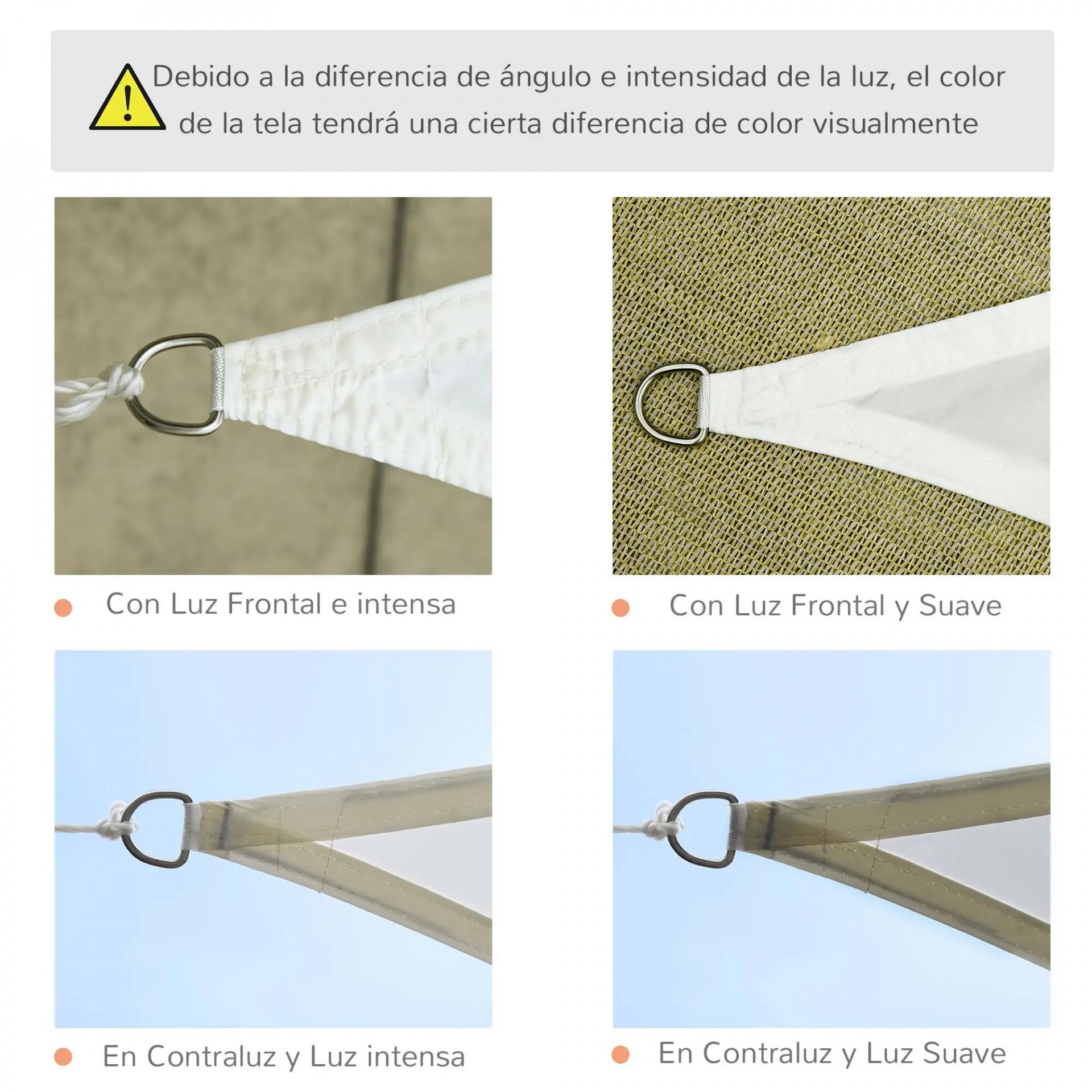 Debido a la diferencia de ángulo e intensidad de la luz, el color de la tela tendrá una cierta diferencia de color visualmente

Con Luz Frontal e intensa

Con Luz Frontal y Suave

En Contraluz y Luz intensa

En Contraluz y Luz Suave