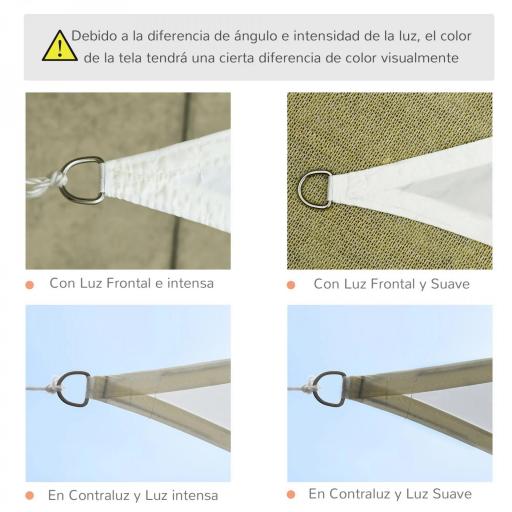 Debido a la diferencia de ángulo e intensidad de la luz, el color de la tela tendrá una cierta diferencia de color visualmente

Con Luz Frontal e intensa

Con Luz Frontal y Suave

En Contraluz y Luz intensa

En Contraluz y Luz Suave