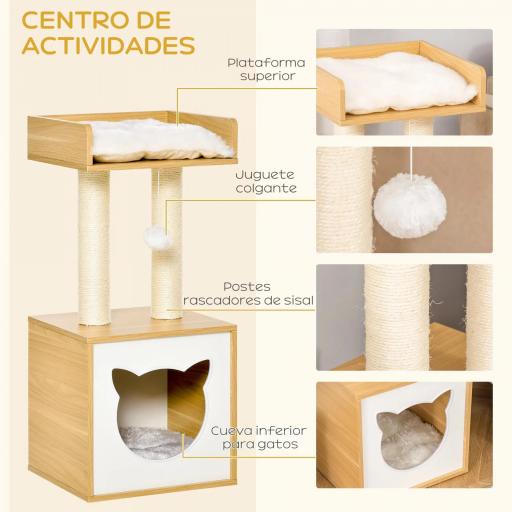 CENTRO DE ACTIVIDADES

Plataforma superior

Juguete colgante

Postes rascadores de sisal

Cueva inferior para gatos