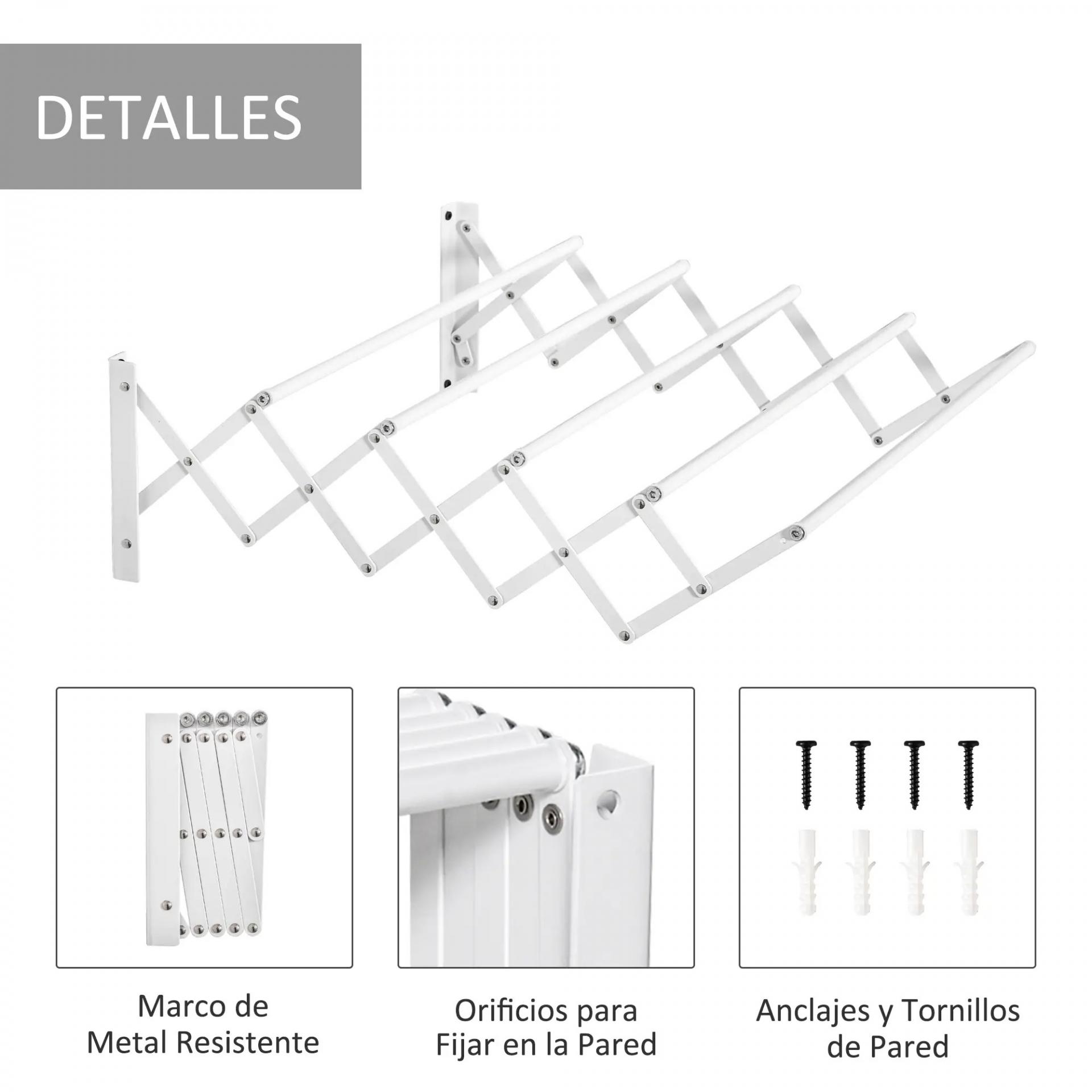 DETALLES

Marco de Metal Resistente

Orificios para Fijar en la Pared

Anclajes y Tornillos de Pared