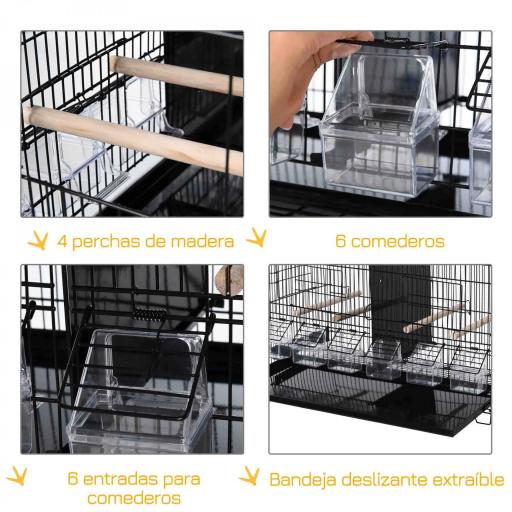 4 perchas de madera

6 comederos

6 entradas para comederos

Bandeja deslizante extraíble