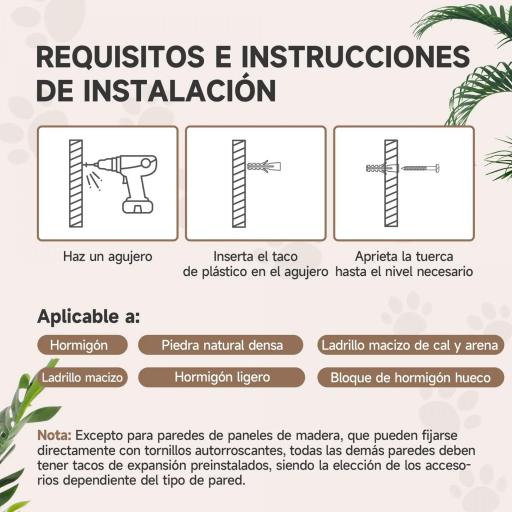 REQUISITOS E INSTRUCCIONES DE INSTALACIÓN

Haz un agujero

Inserta el taco de plástico en el agujero

Aprieta la tuerca hasta el nivel necesario

Aplicable a:

Hormigón

Piedra natural densa

Ladrillo macizo de cal y arena

Ladrillo macizo

Hormigón ligero

Bloque de hormigón hueco

Nota: Excepto para paredes de paneles de madera, que pueden fijarse directamente con tornillos autorroscantes, todas las demás paredes deben tener tacos de expansión preinstalados, siendo la elección de los accesorios dependiente del tipo de pared.