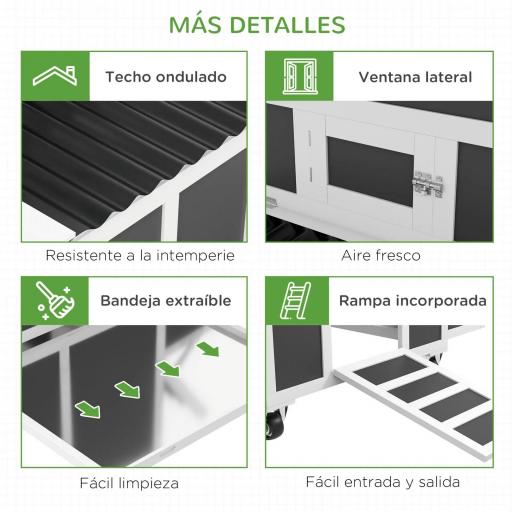 MÁS DETALLES

Techo ondulado

Resistente a la intemperie

Ventana lateral

Aire fresco

Bandeja extraíble

Fácil limpieza

Rampa incorporada

Fácil entrada y salida