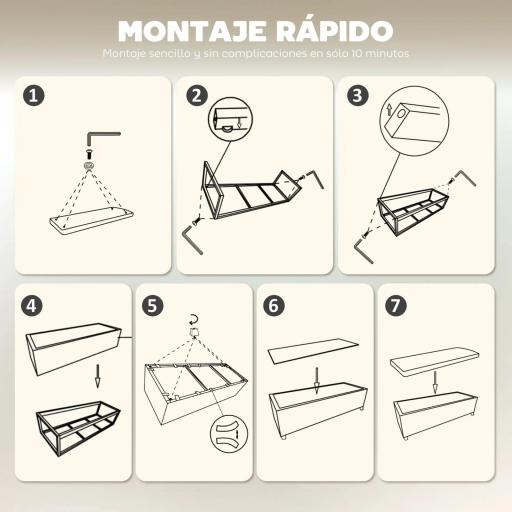 MONTAJE RÁPIDO
Montaje sencillo y sin complicaciones en sólo 10 minutos

1
2
3
4
5
6
7