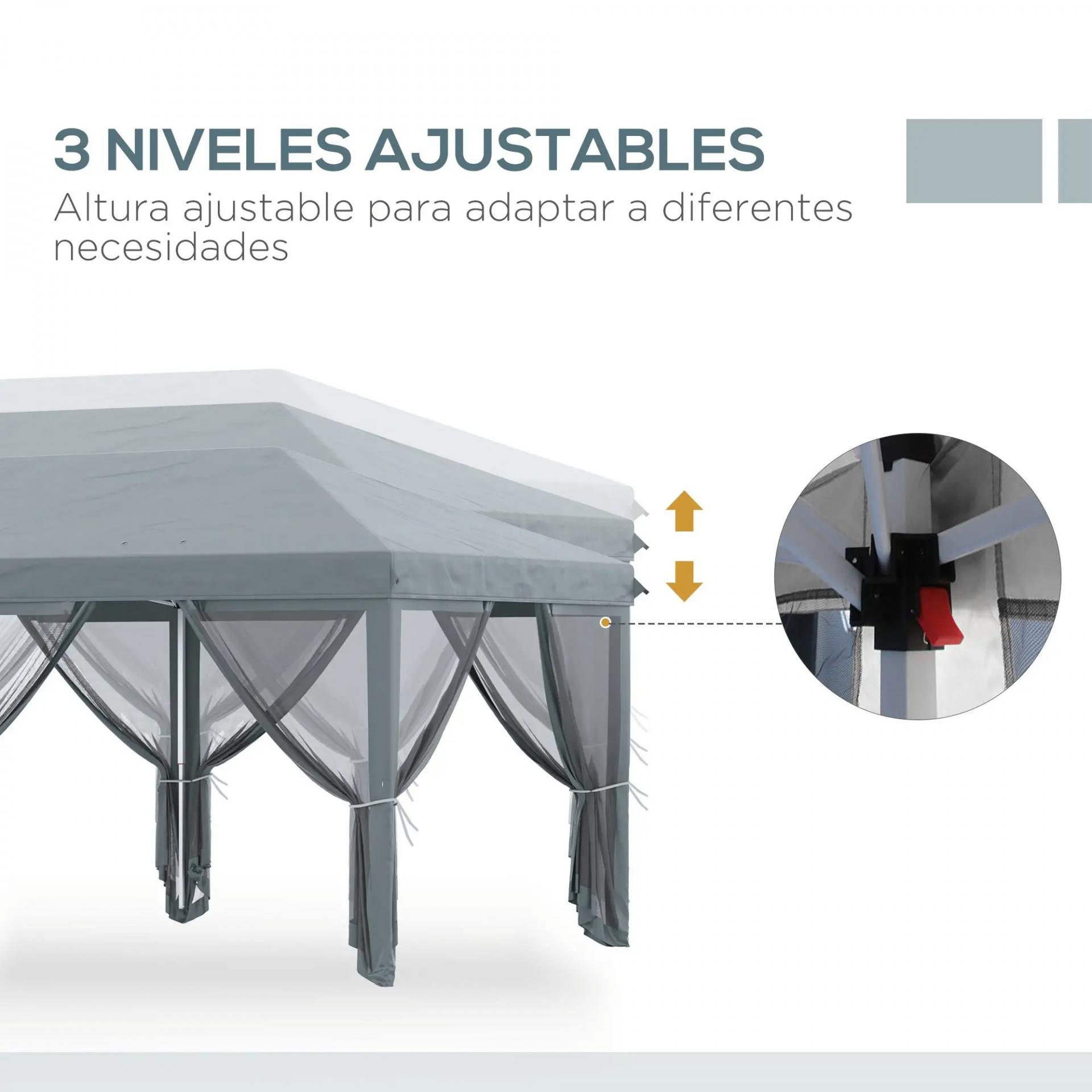 3 NIVELES AJUSTABLES

Altura ajustable para adaptar a diferentes necesidades