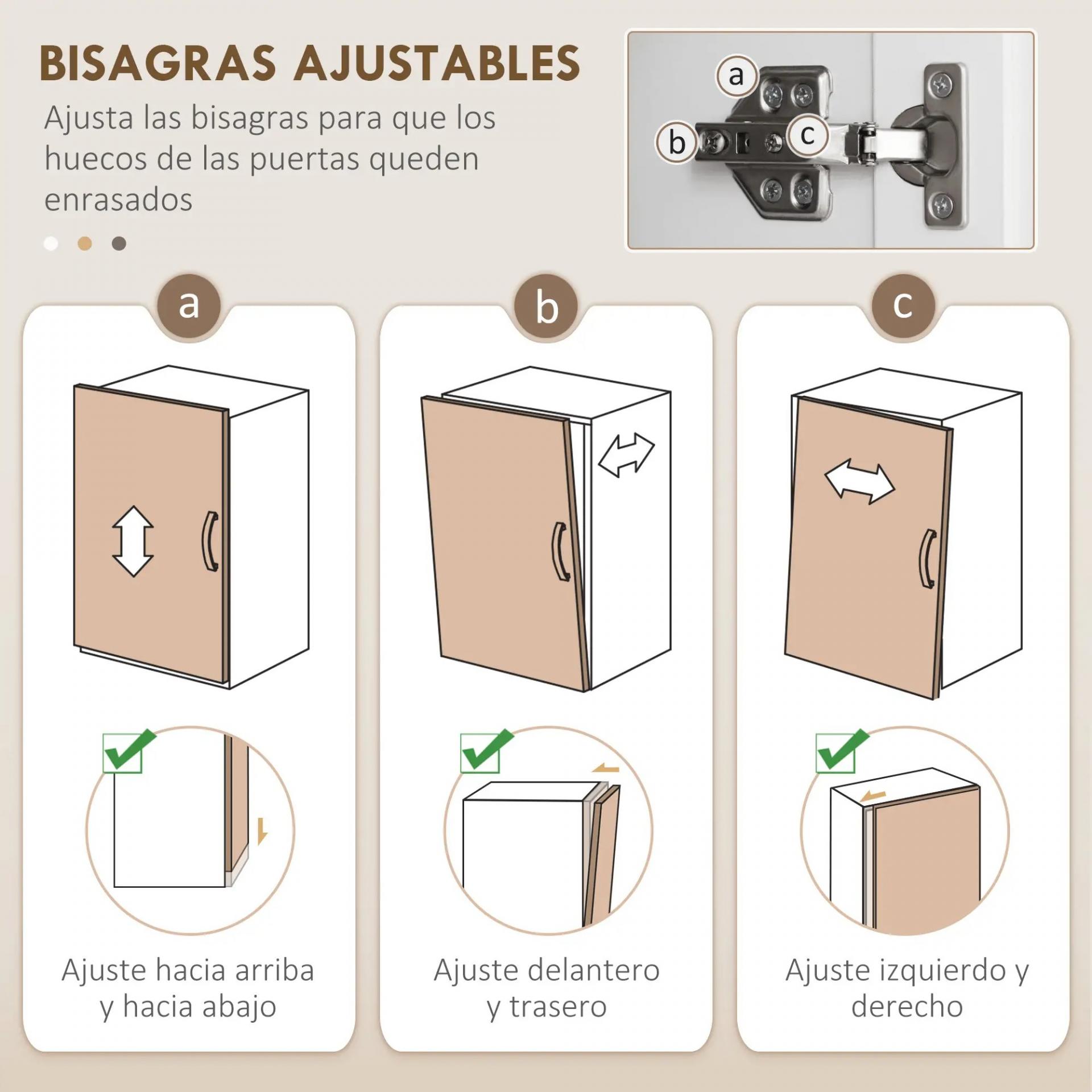 BISAGRAS AJUSTABLES

Ajusta las bisagras para que los huecos de las puertas queden enrasados

a

b

c

a

Ajuste hacia arriba y hacia abajo

b

Ajuste delantero y trasero

c

Ajuste izquierdo y derecho