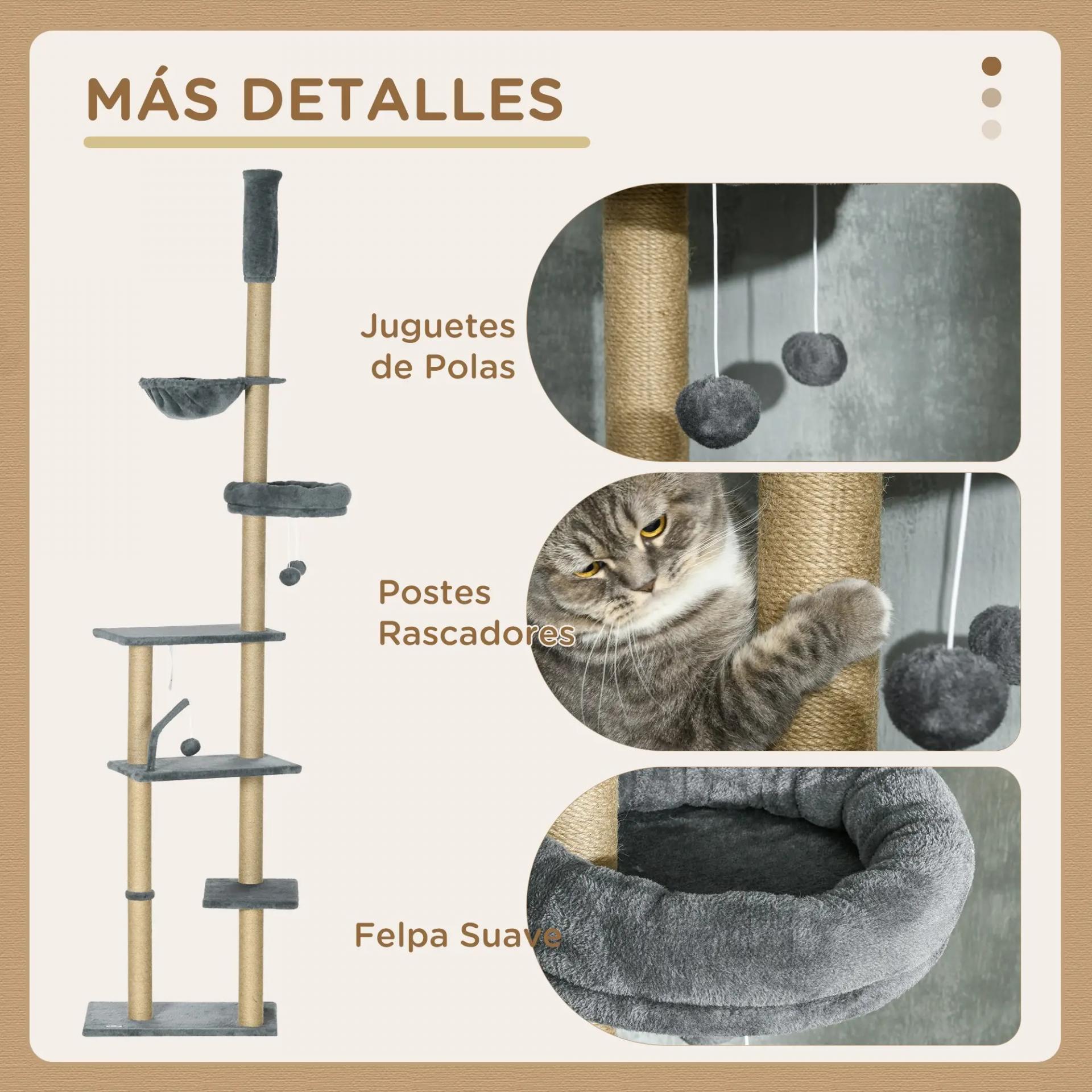 MÁS DETALLES

Juguetes de Polas

Postes Rascadores

Felpa Suave