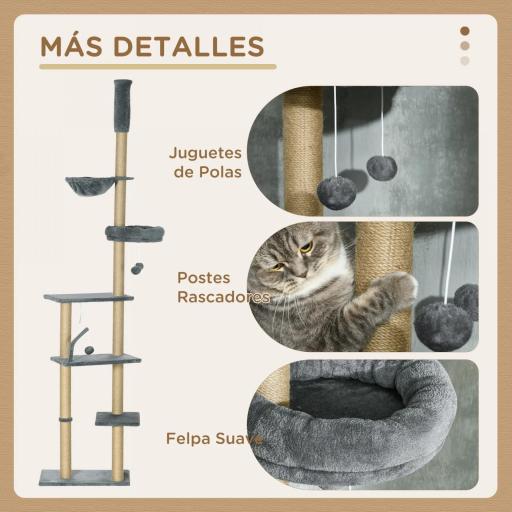 MÁS DETALLES

Juguetes de Polas

Postes Rascadores

Felpa Suave