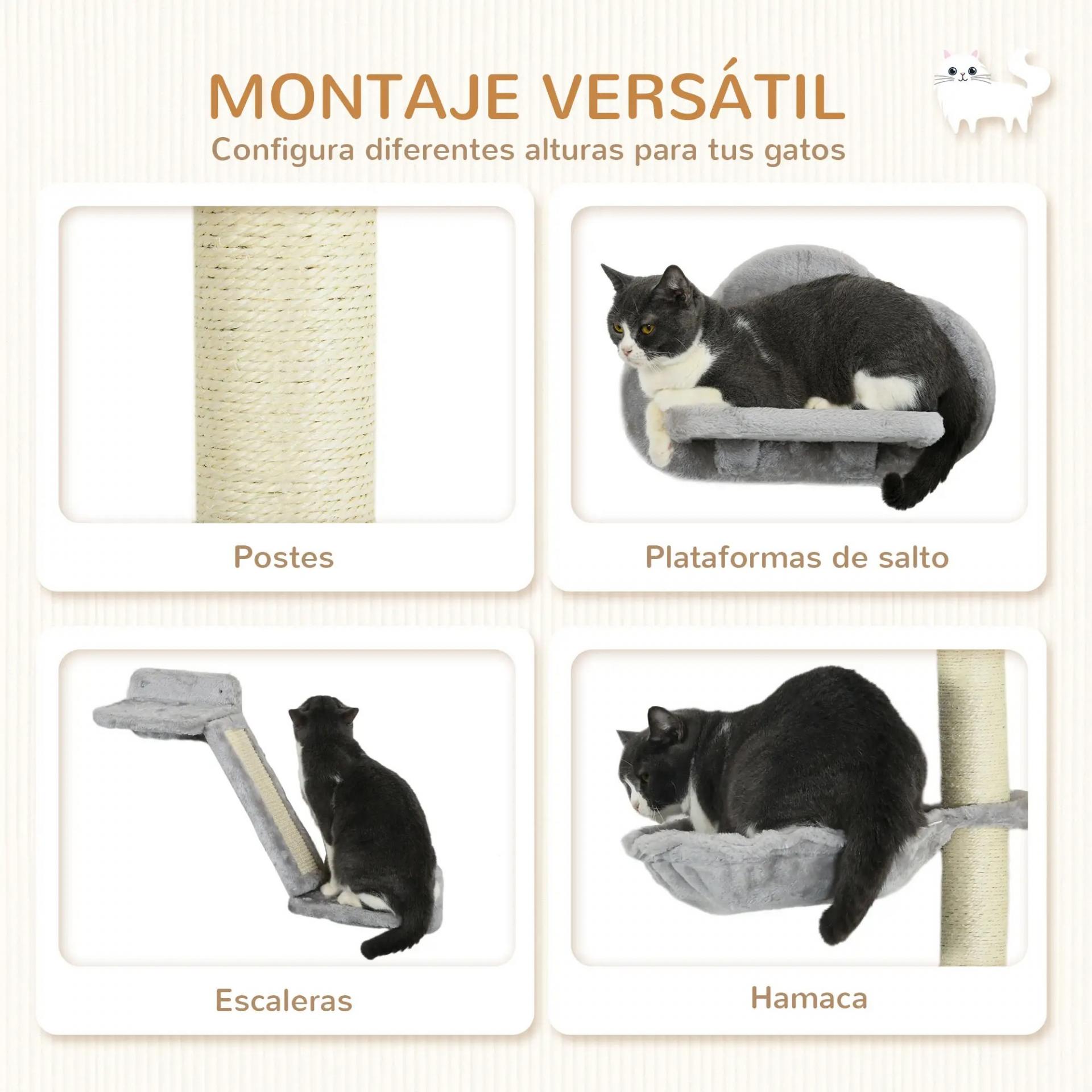 MONTAJE VERSÁTIL
Configura diferentes alturas para tus gatos

Postes

Plataformas de salto

Escaleras

Hamaca