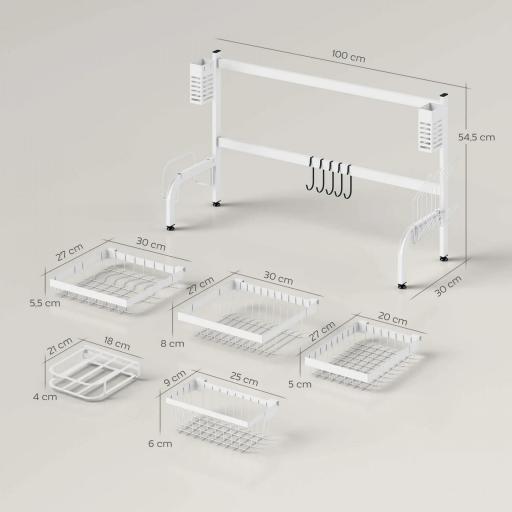 100 cm
54,5 cm
30 cm
27 cm
30 cm
5,5 cm
27 cm
30 cm
8 cm
27 cm
20 cm
5 cm
21 cm
18 cm
4 cm
9 cm
25 cm
6 cm