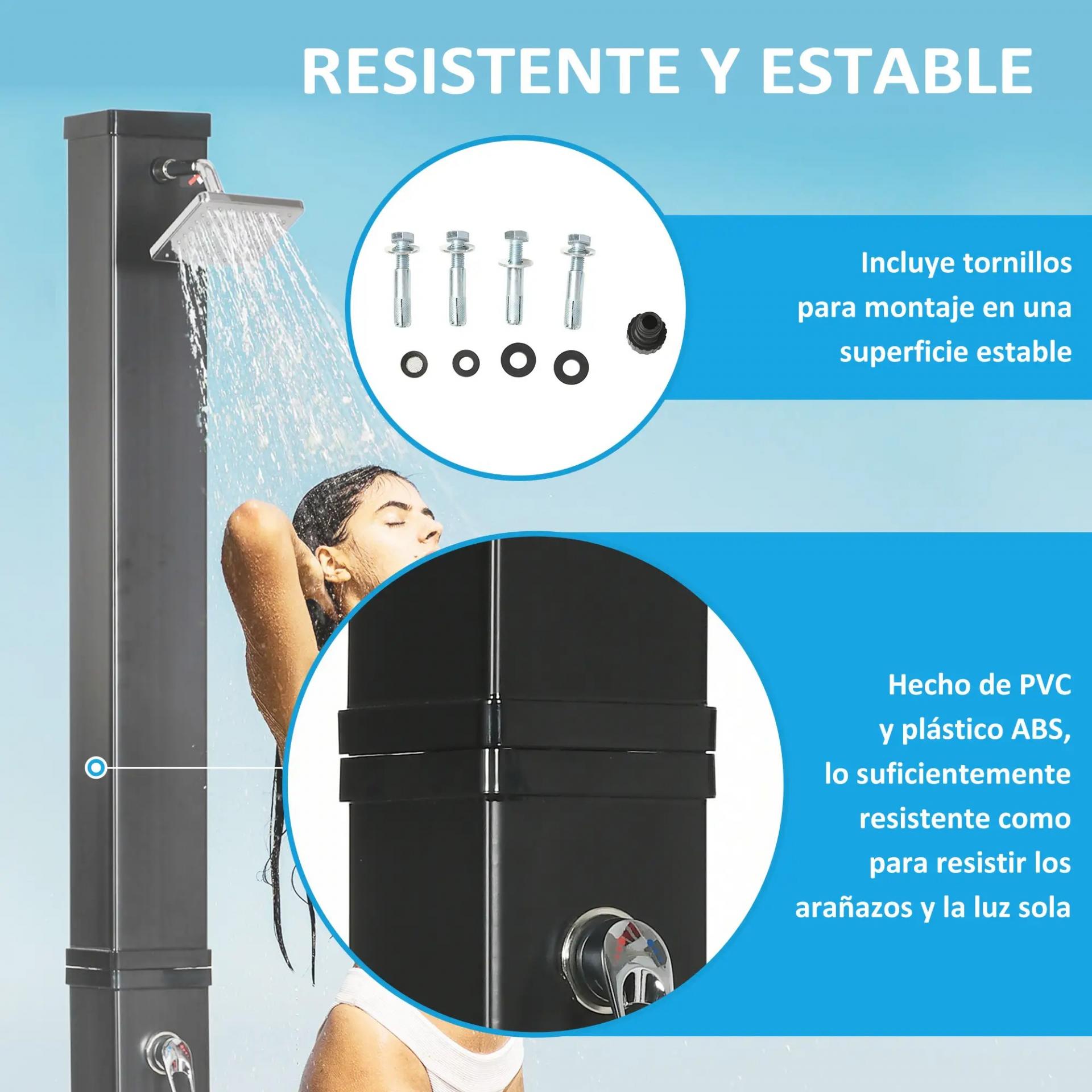 RESISTENTE Y ESTABLE

Incluye tornillos para montaje en una superficie estable

Hecho de PVC y plástico ABS, lo suficientemente resistente como para resistir los arañazos y la luz sola