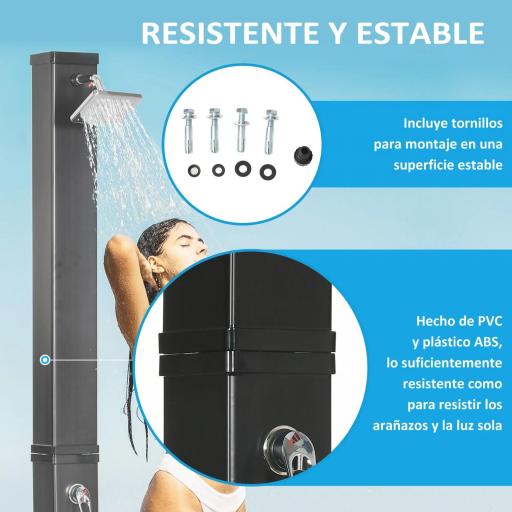 RESISTENTE Y ESTABLE

Incluye tornillos para montaje en una superficie estable

Hecho de PVC y plástico ABS, lo suficientemente resistente como para resistir los arañazos y la luz sola