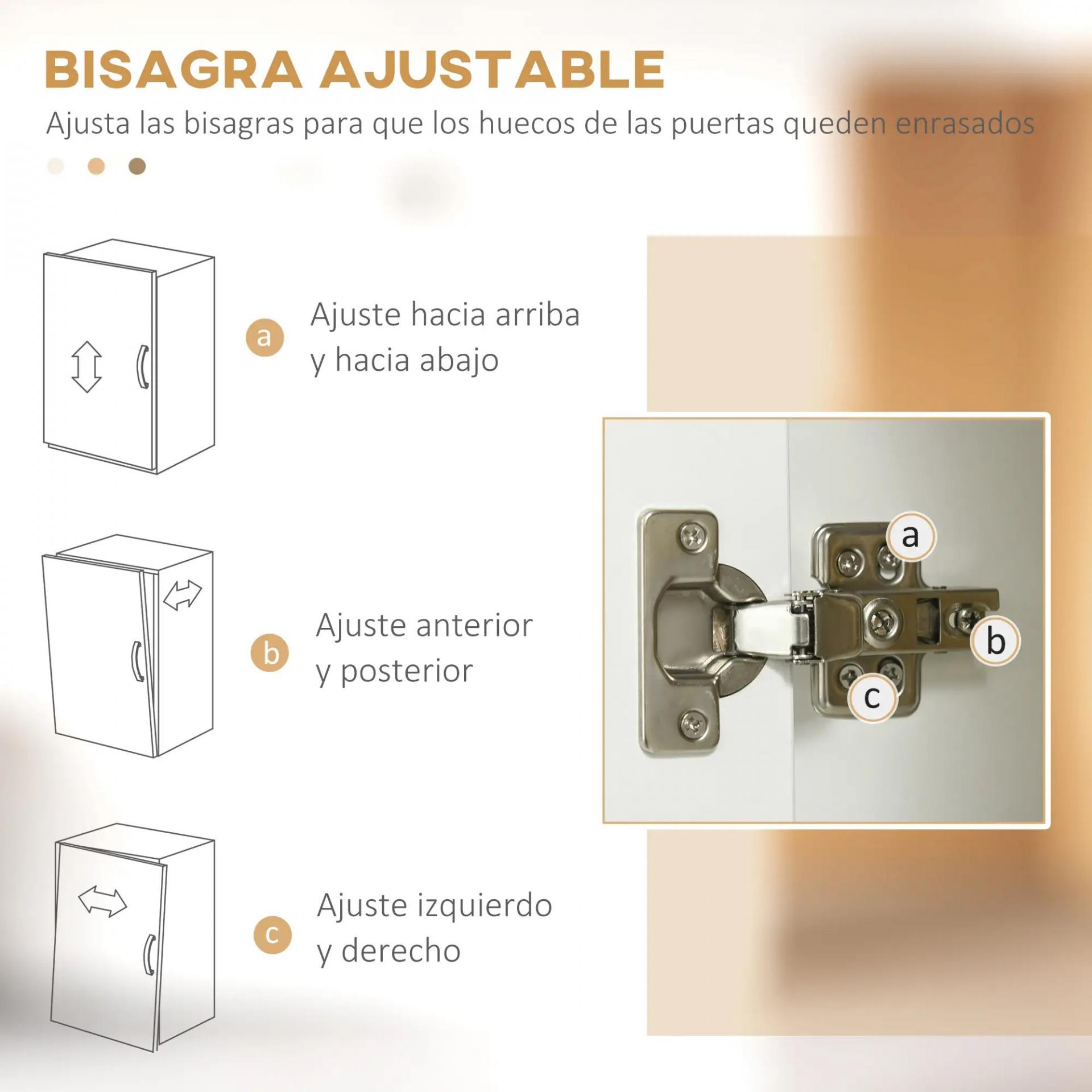 BISAGRA AJUSTABLE

Ajusta las bisagras para que los huecos de las puertas queden enrasados

a Ajuste hacia arriba y hacia abajo

b Ajuste anterior y posterior

c Ajuste izquierdo y derecho

a

b

c