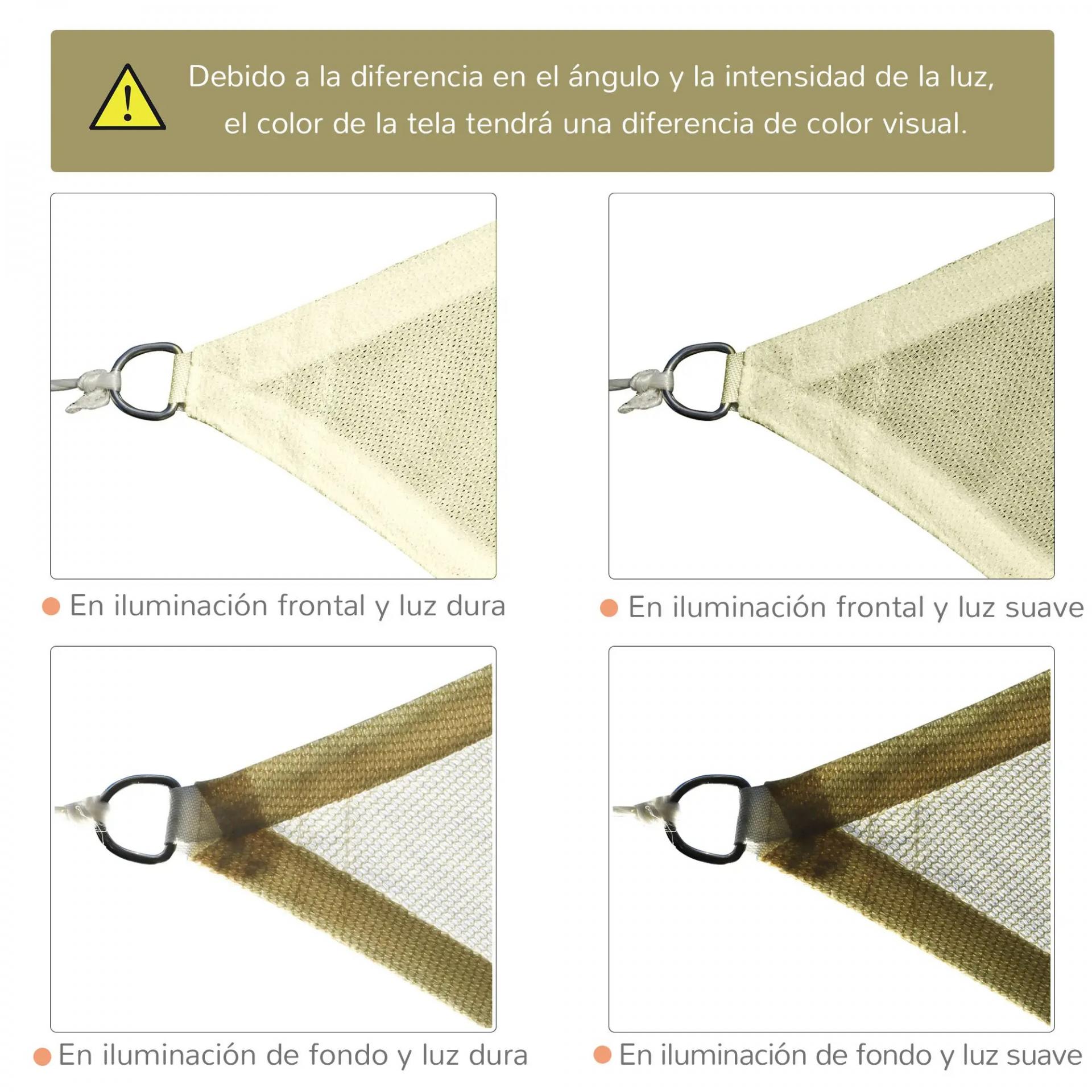 Debido a la diferencia en el ángulo y la intensidad de la luz, el color de la tela tendrá una diferencia de color visual.

En iluminación frontal y luz dura

En iluminación frontal y luz suave

En iluminación de fondo y luz dura

En iluminación de fondo y luz suave