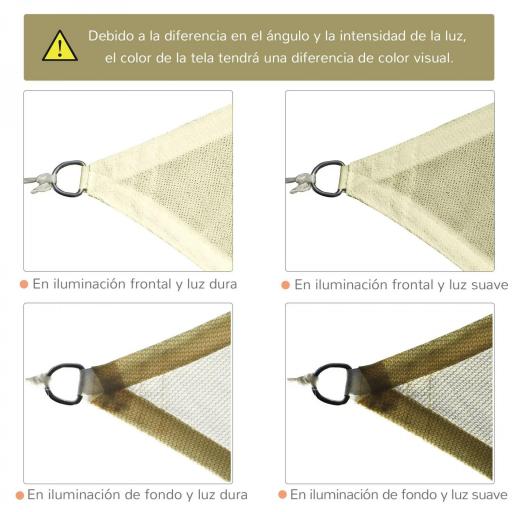 Debido a la diferencia en el ángulo y la intensidad de la luz, el color de la tela tendrá una diferencia de color visual.

En iluminación frontal y luz dura

En iluminación frontal y luz suave

En iluminación de fondo y luz dura

En iluminación de fondo y luz suave