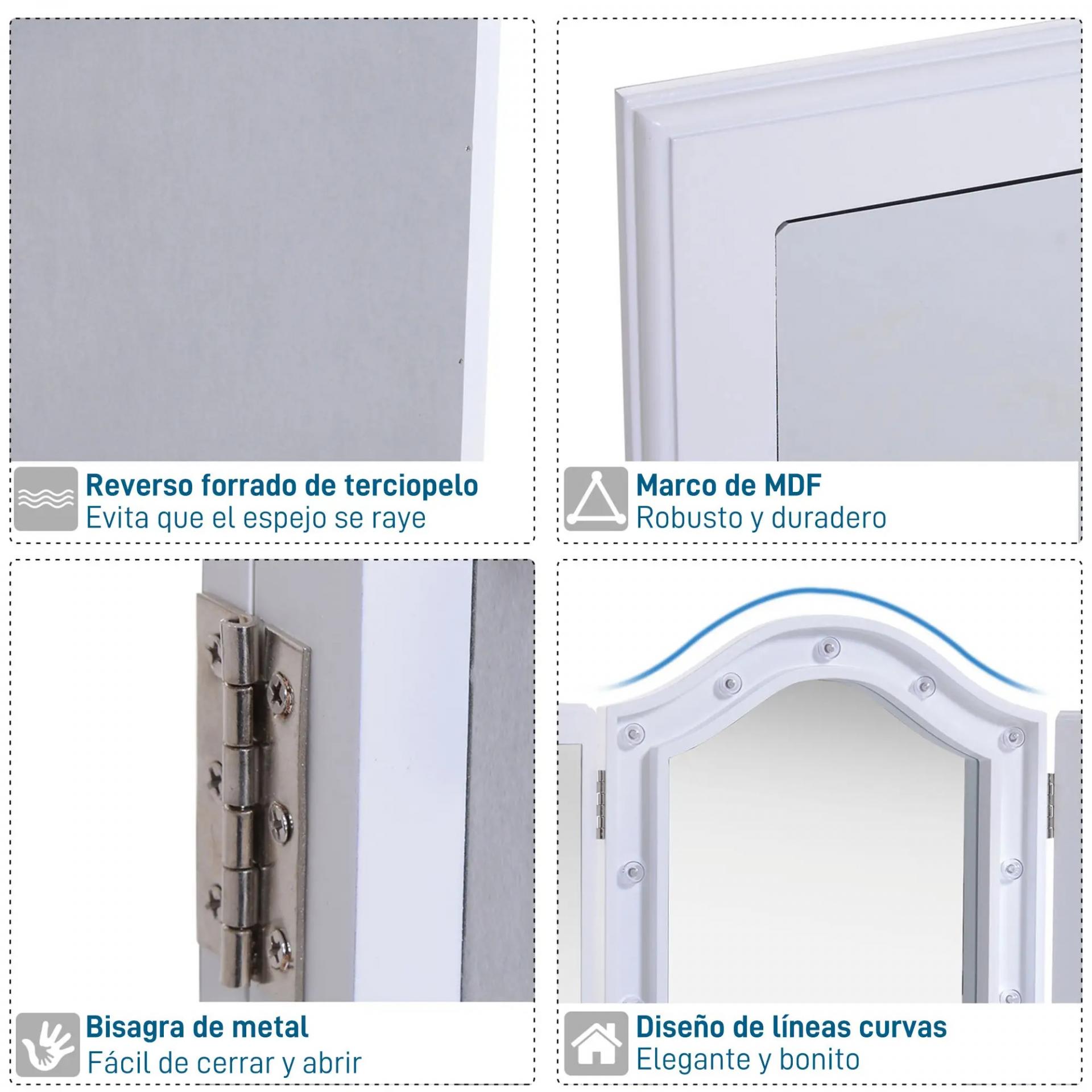 Reverso forrado de terciopelo
Evita que el espejo se raye

Marco de MDF
Robusto y duradero

Bisagra de metal
Fácil de cerrar y abrir

Diseño de líneas curvas
Elegante y bonito