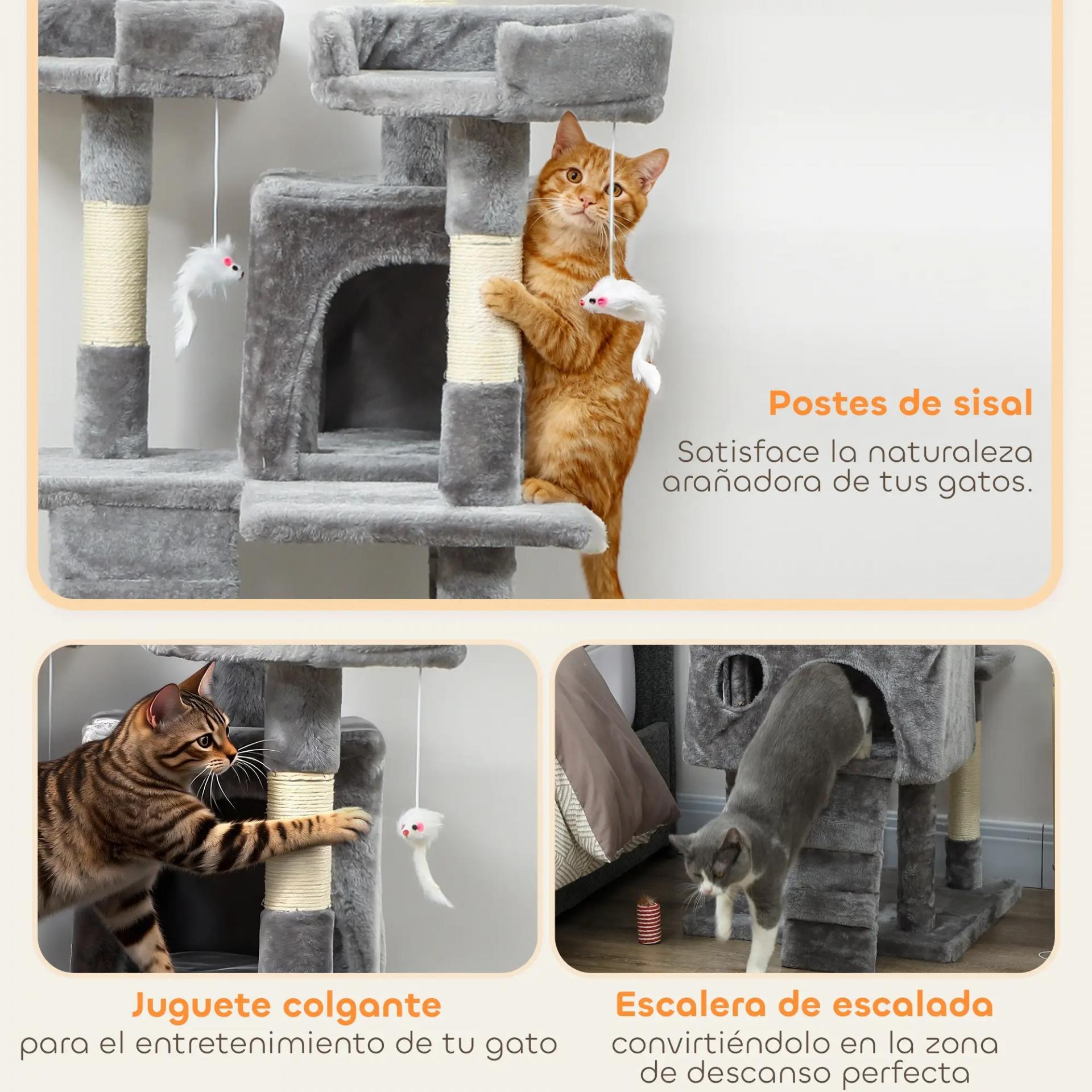 Postes de sisal
Satisface la naturaleza arañadora de tus gatos.

Juguete colgante
para el entretenimiento de tu gato

Escalera de escalada
convirtiéndolo en la zona de descanso perfecta