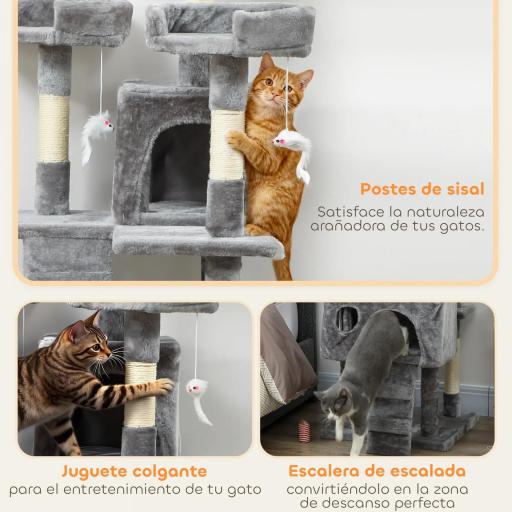 Postes de sisal
Satisface la naturaleza arañadora de tus gatos.

Juguete colgante
para el entretenimiento de tu gato

Escalera de escalada
convirtiéndolo en la zona de descanso perfecta