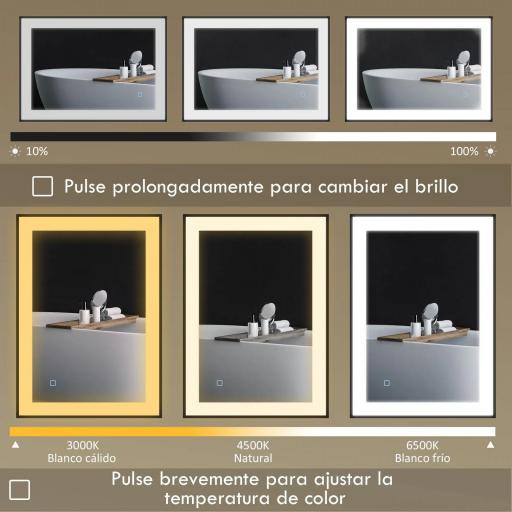 10%

100%

Pulse prolongadamente para cambiar el brillo

3000K
Blanco cálido

4500K
Natural

6500K
Blanco frio

Pulse brevemente para ajustar la temperatura de color