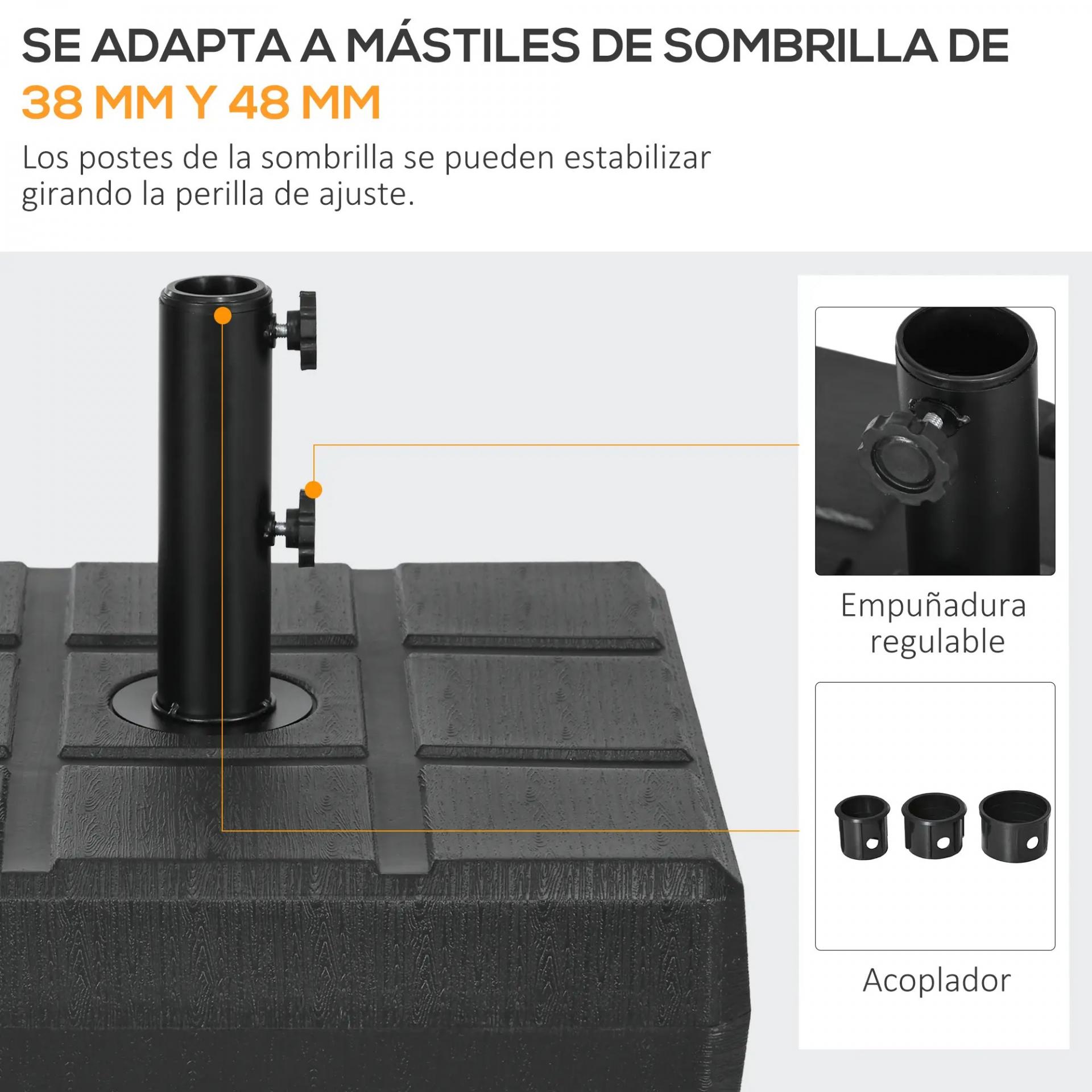 SE ADAPTA A MÁSTILES DE SOMBRILLA DE 38 MM Y 48 MM

Los postes de la sombrilla se pueden estabilizar girando la perilla de ajuste.

Empuñadura regulable

Acoplador