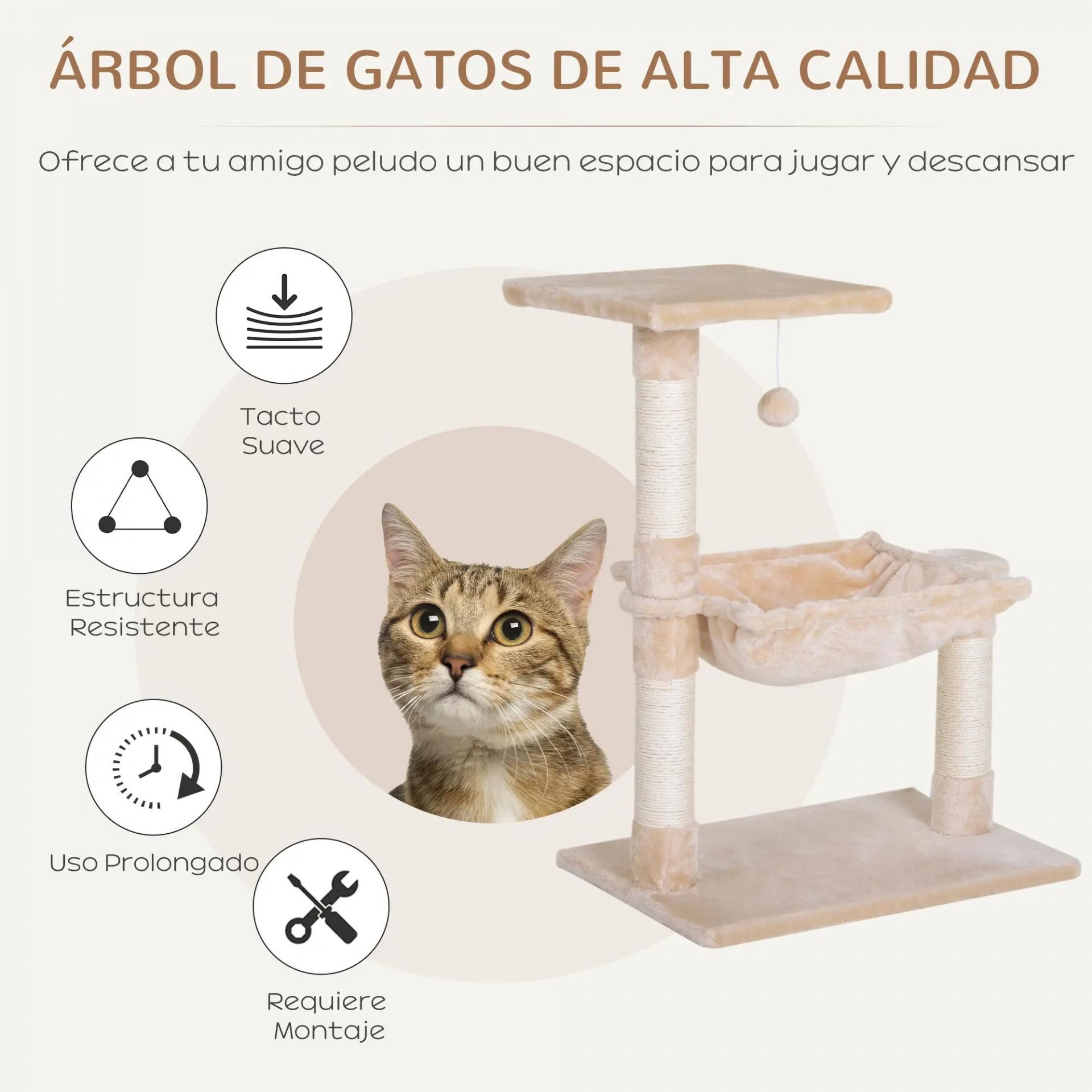 ÁRBOL DE GATOS DE ALTA CALIDAD

Ofrece a tu amigo peludo un buen espacio para jugar y descansar

Tacto Suave

Estructura Resistente

Uso Prolongado

Requiere Montaje