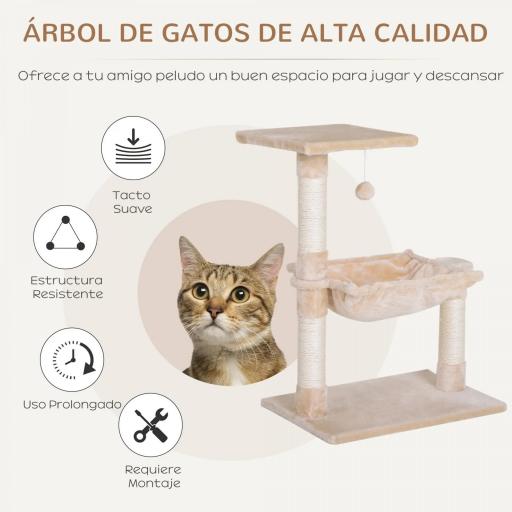 ÁRBOL DE GATOS DE ALTA CALIDAD

Ofrece a tu amigo peludo un buen espacio para jugar y descansar

Tacto Suave

Estructura Resistente

Uso Prolongado

Requiere Montaje