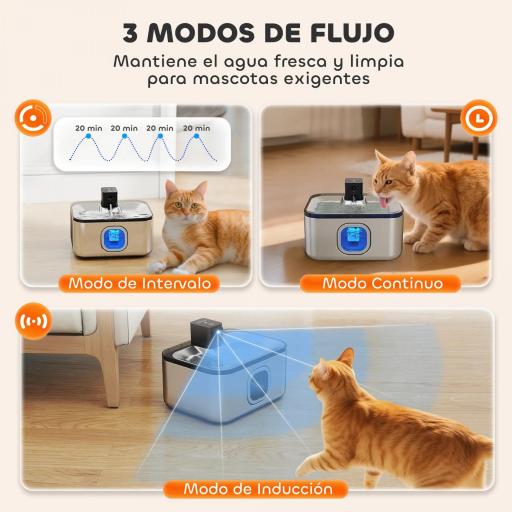 3 MODOS DE FLUJO

Mantiene el agua fresca y limpia para mascotas exigentes

20 min 20 min 20 min 20 min

Modo de Intervalo

Modo Continuo

Modo de Inducción