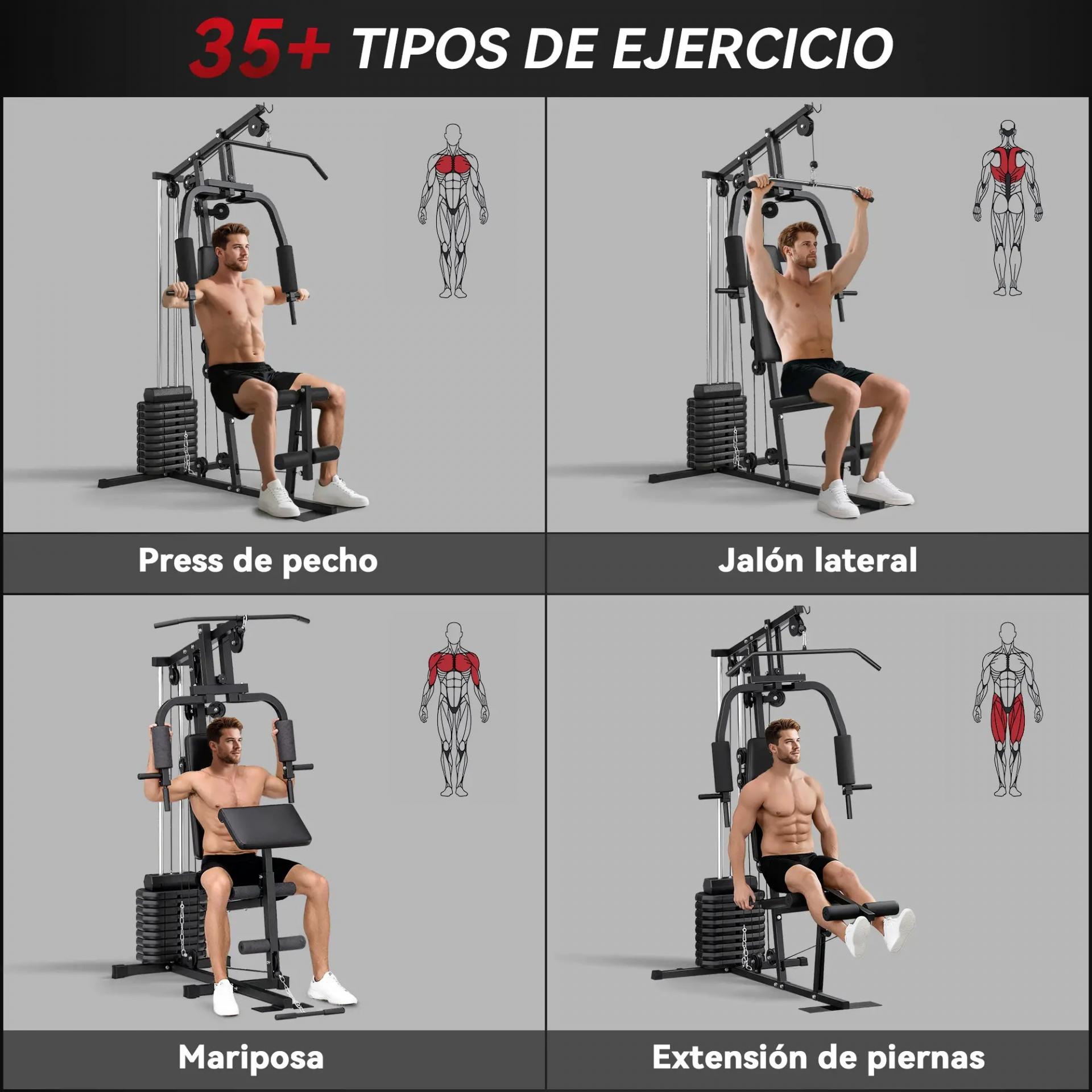 35+ TIPOS DE EJERCICIO

Press de pecho

Jalón lateral

Mariposa

Extensión de piernas