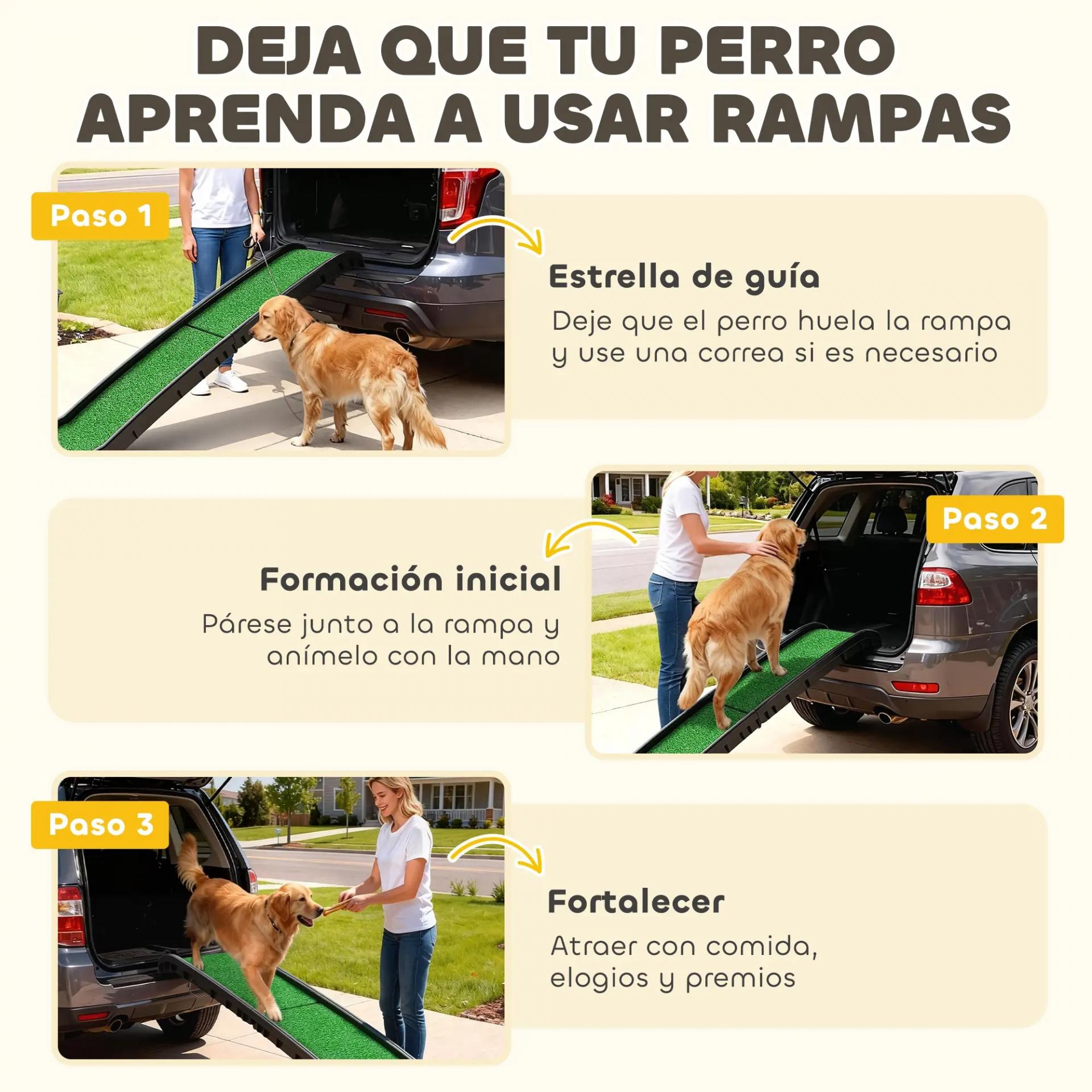 DEJA QUE TU PERRO APRENDA A USAR RAMPAS

Paso 1

Estrella de guía

Deje que el perro huela la rampa y use una correa si es necesario

Paso 2

Formación inicial

Párese junto a la rampa y anímelo con la mano

Paso 3

Fortalecer

Atraer con comida, elogios y premios